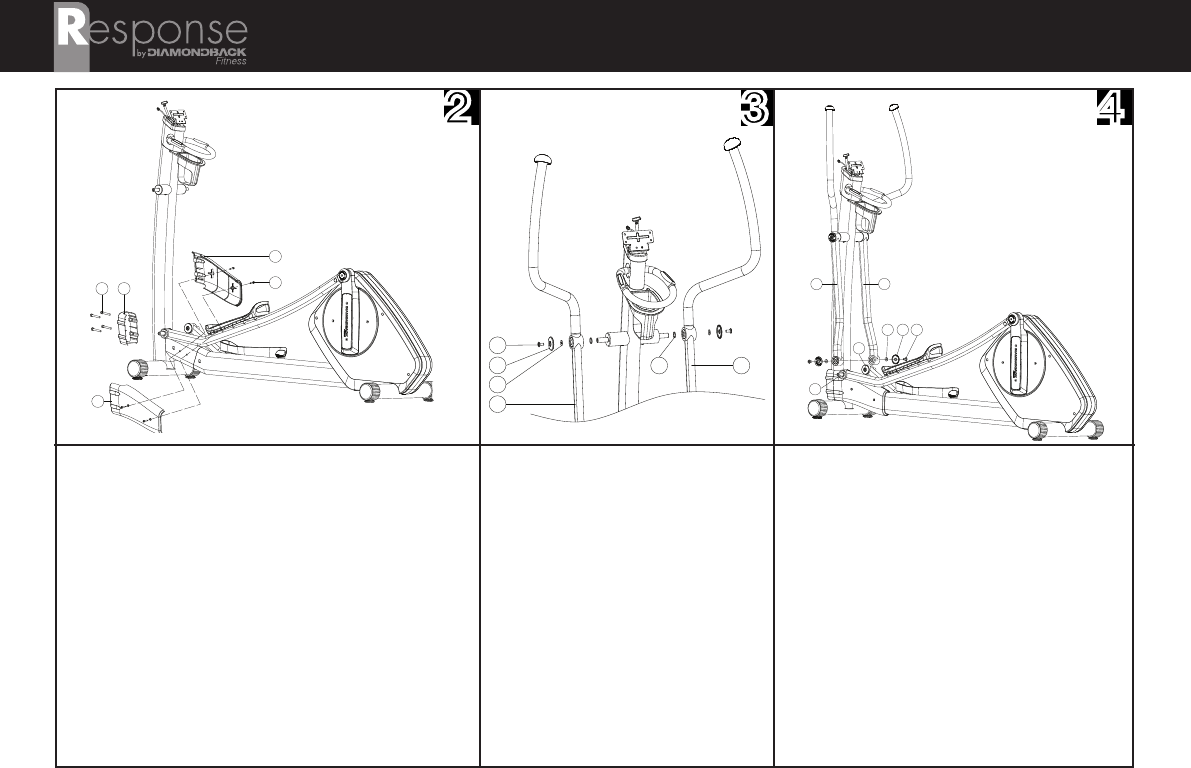 Response
by DIAMONDBACK Fitness

2

3

4