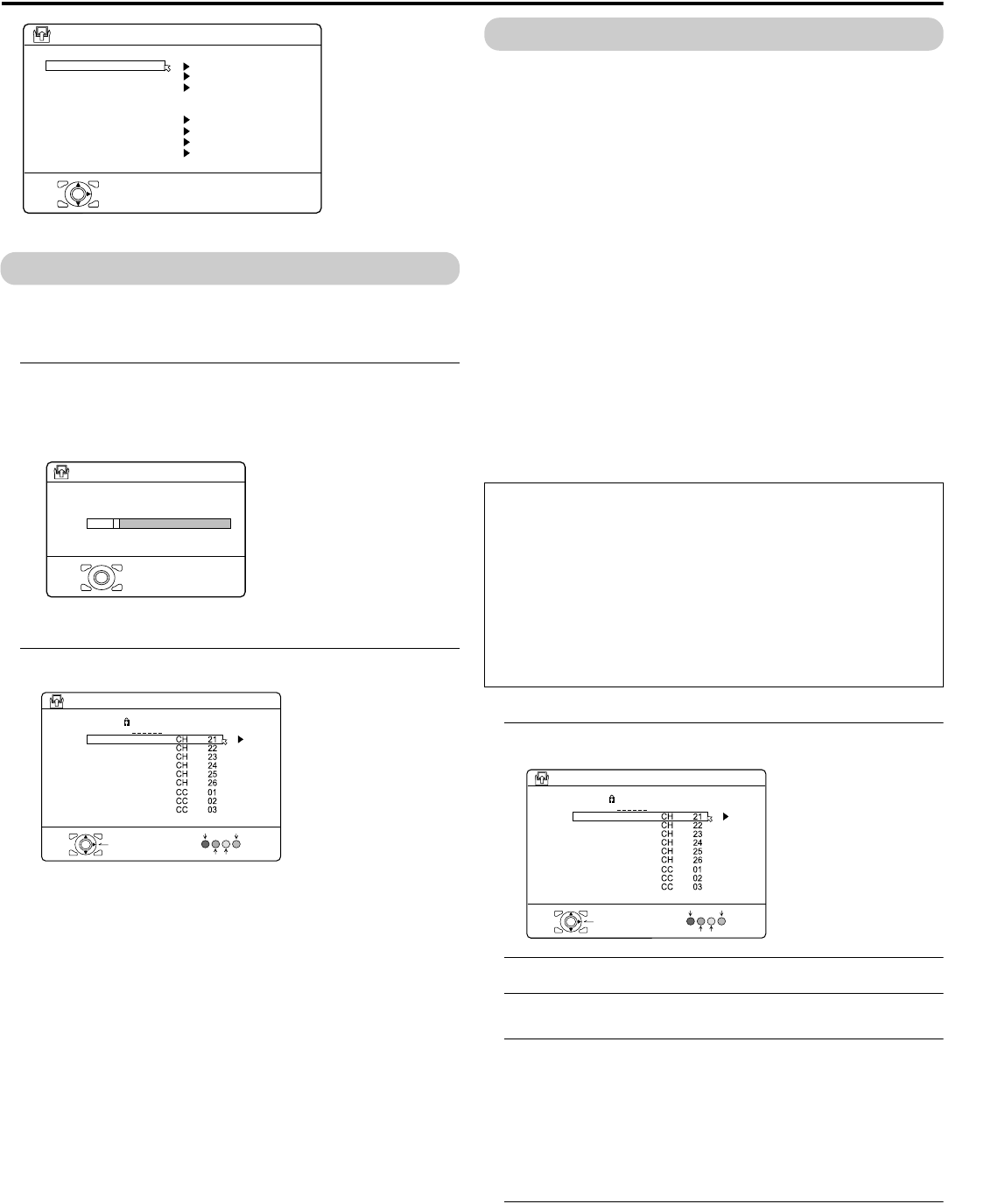 CH 21
CH 22
CH 23
CH 24
CH 25
CH 26
CC 01
CC 02
CC 03

CH 21
CH 22
CH 23
CH 24
CH 25
CH 26
CC 01
CC 02
CC 03