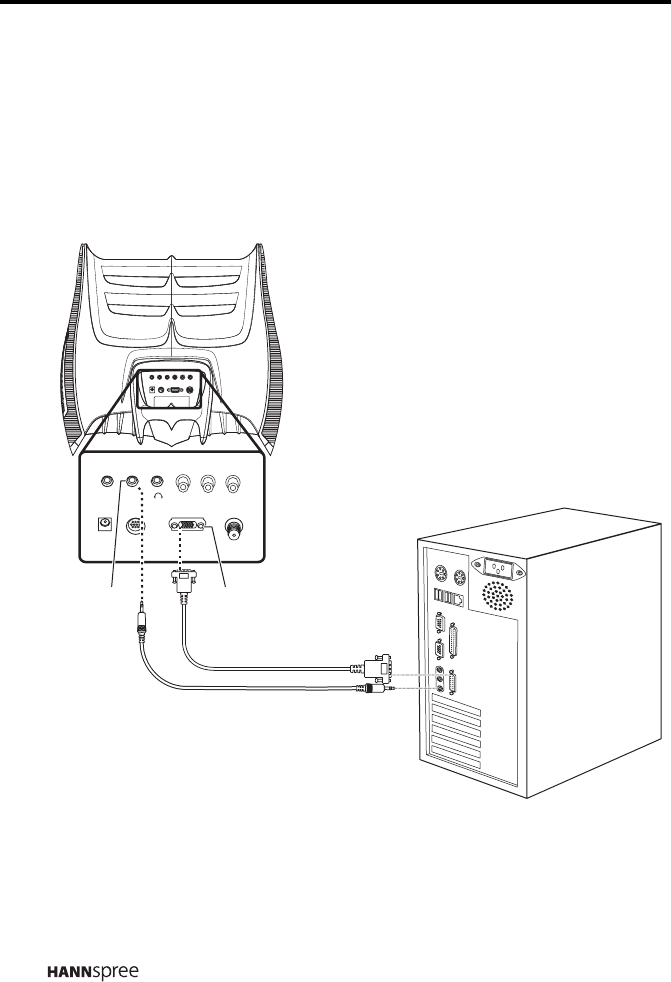 HANNspree