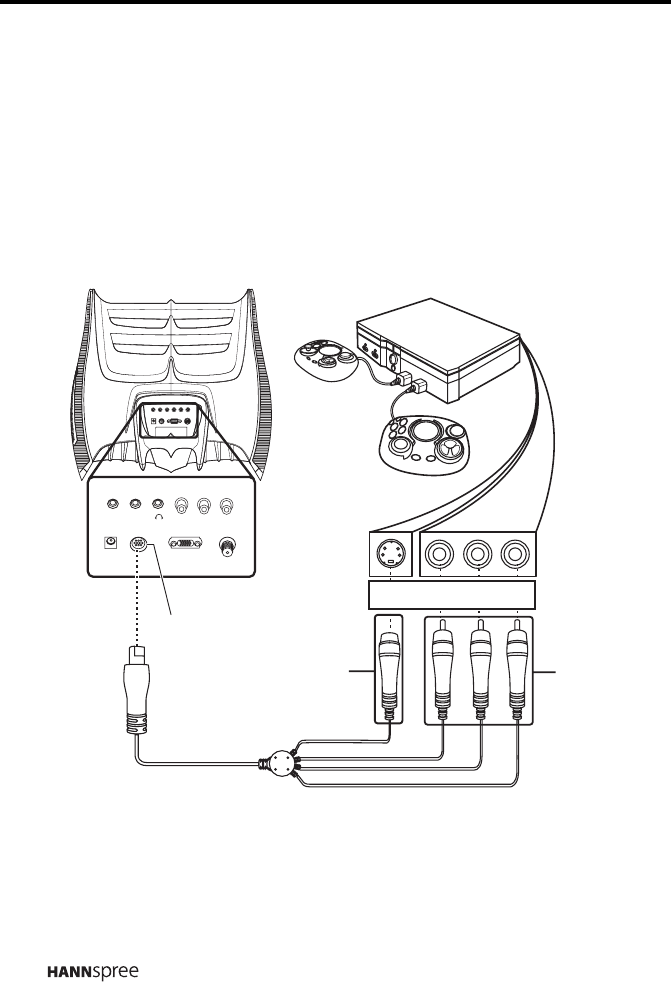 HANNspree