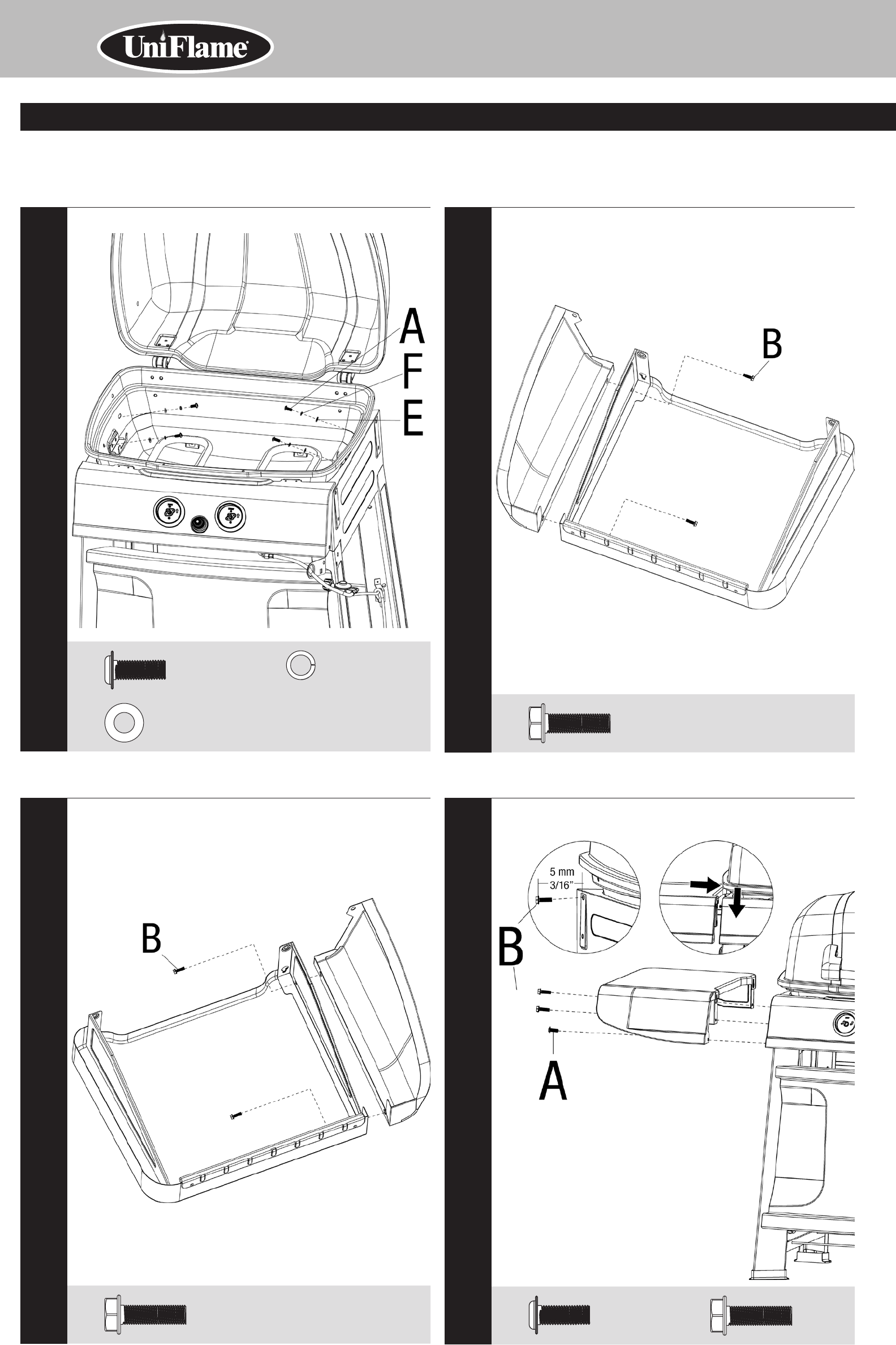 UniFlame

A
F
E

B

B

5 mm
3/16"
B
A