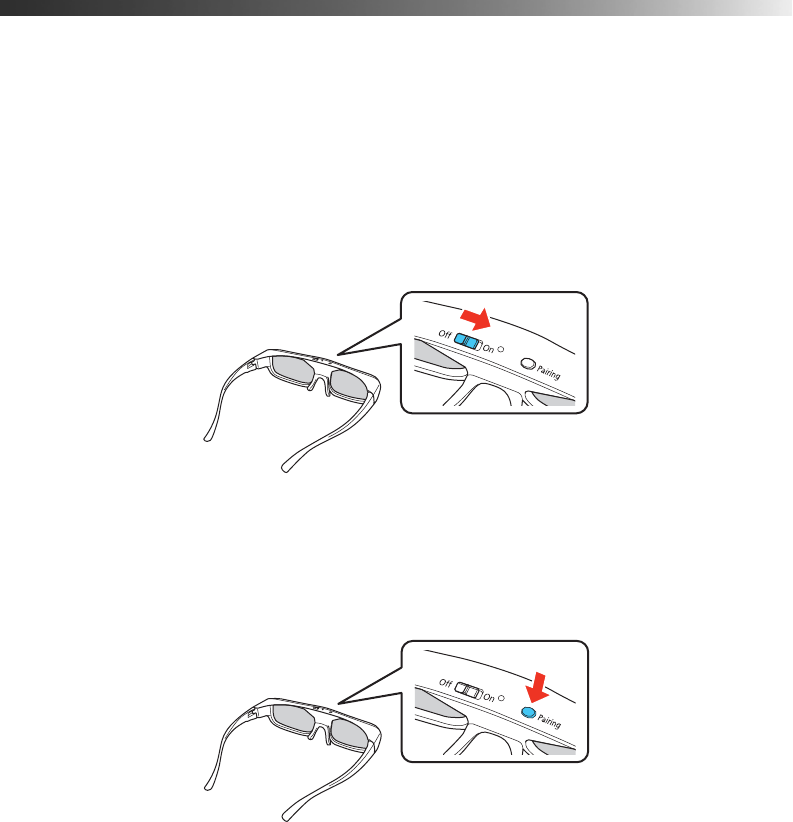 Off On Pairing

Off On Pairing