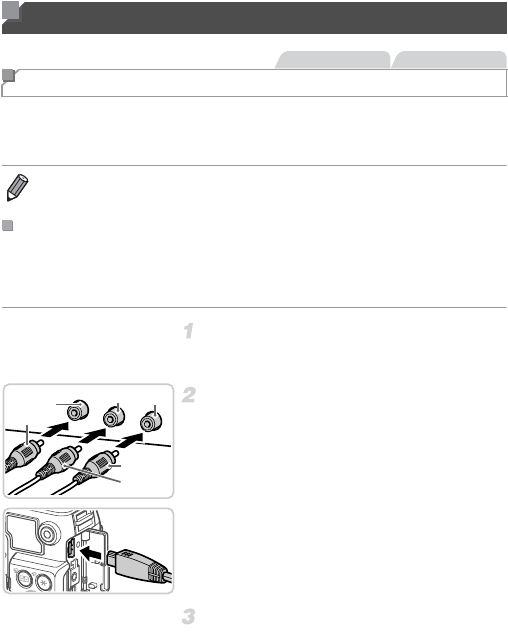 1

2

3