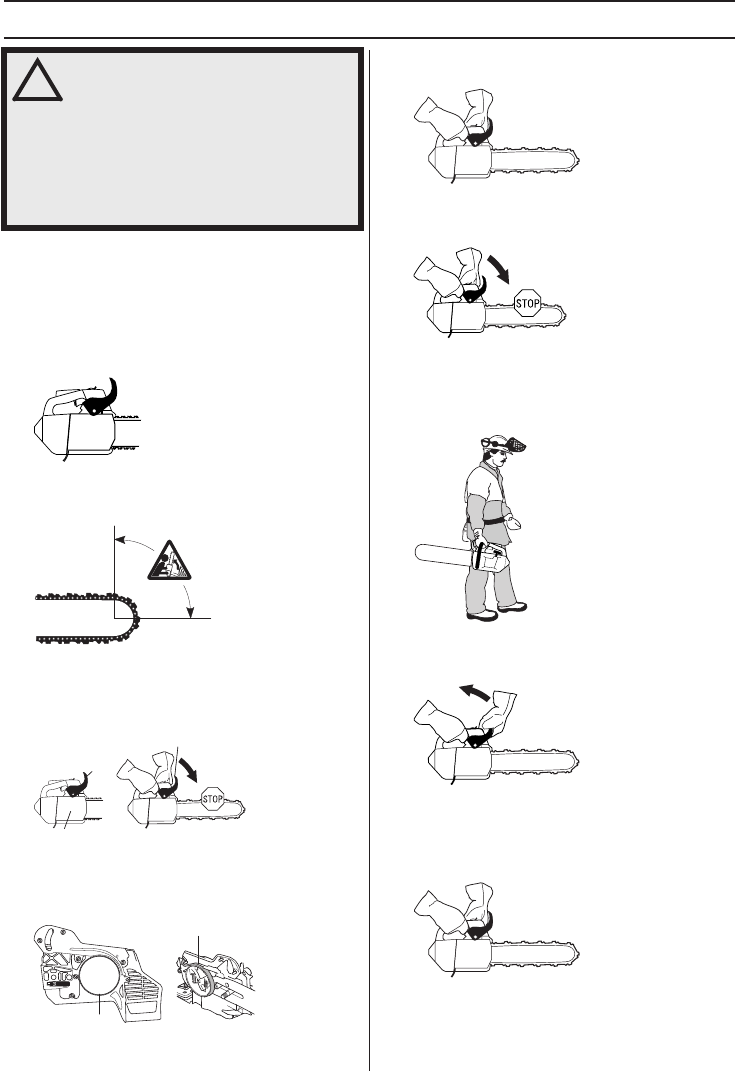 STOP

STOP

STOP