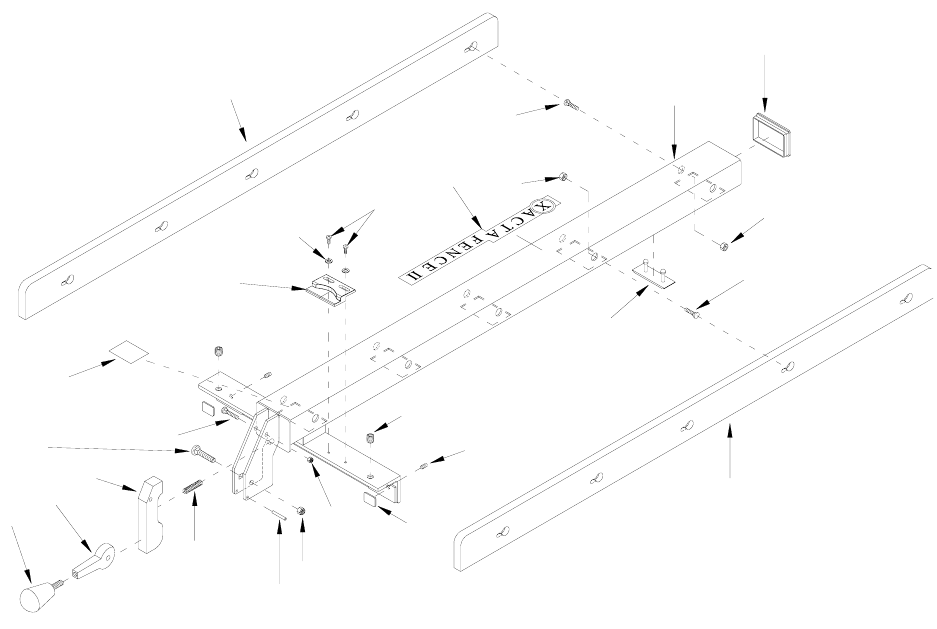 XACTA FENCE II