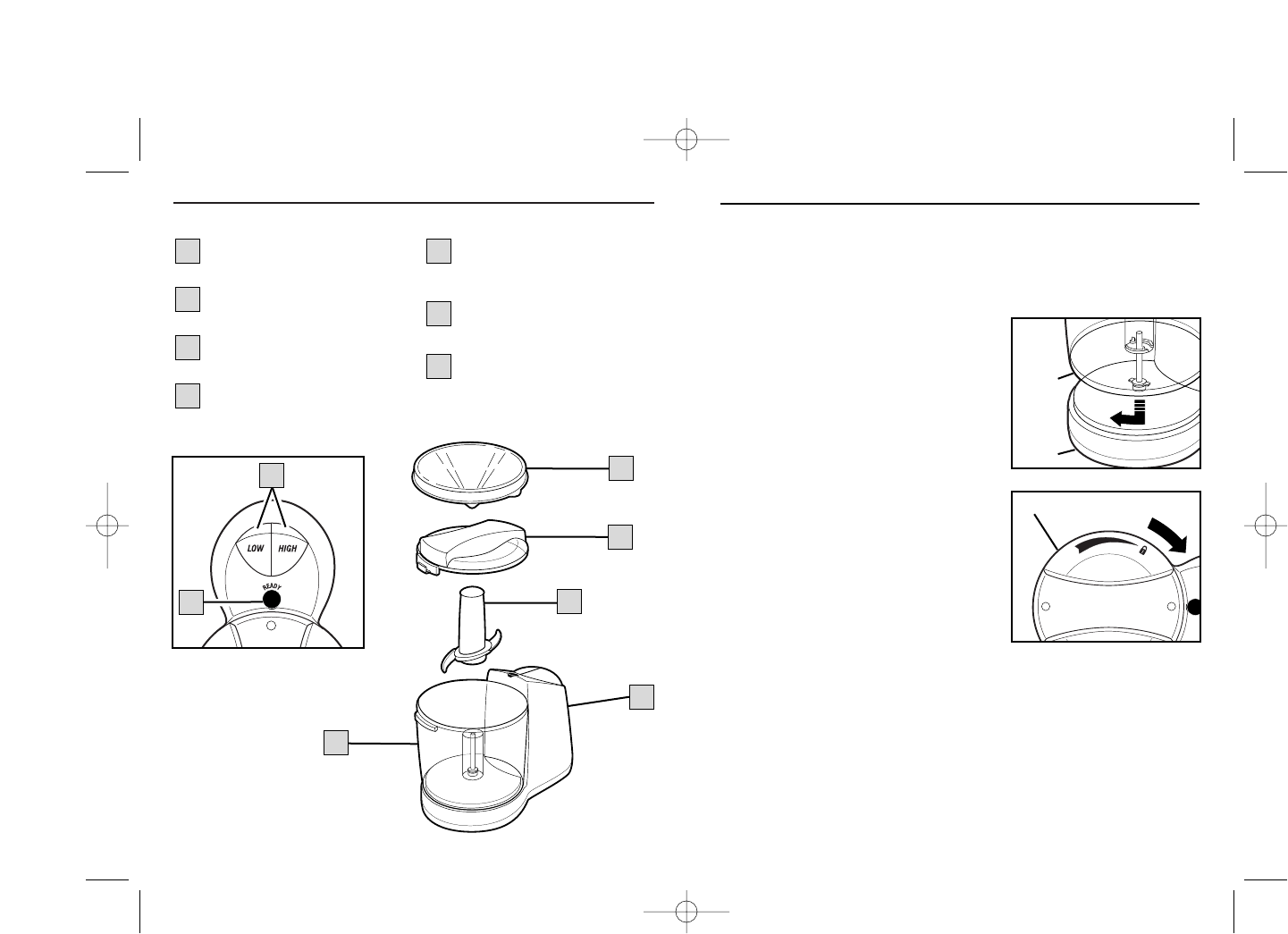 LOW HIGH

READY