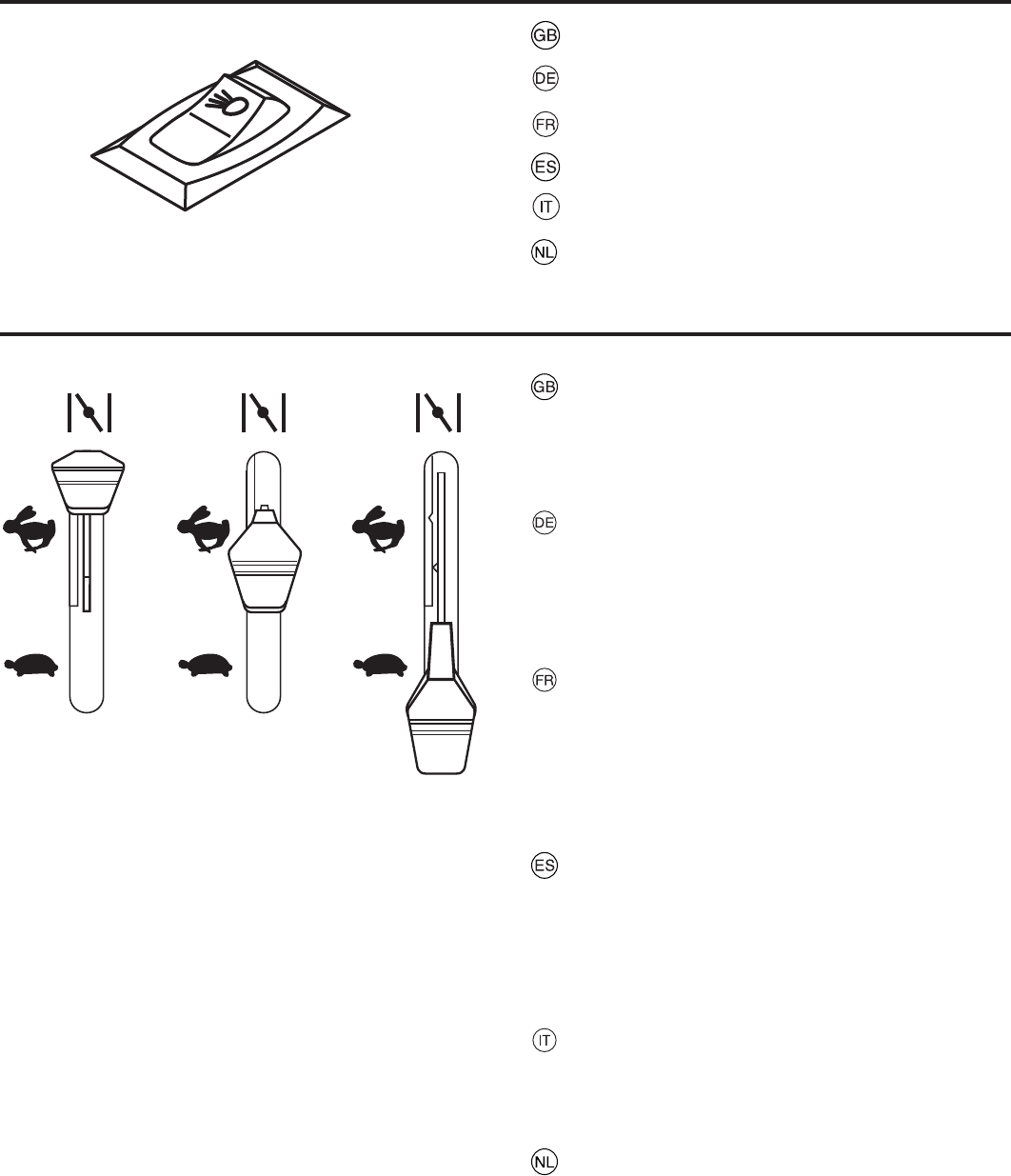 GB
DE
FR
ES
IT
NL

GB
DE
FR
ES
IT
NL