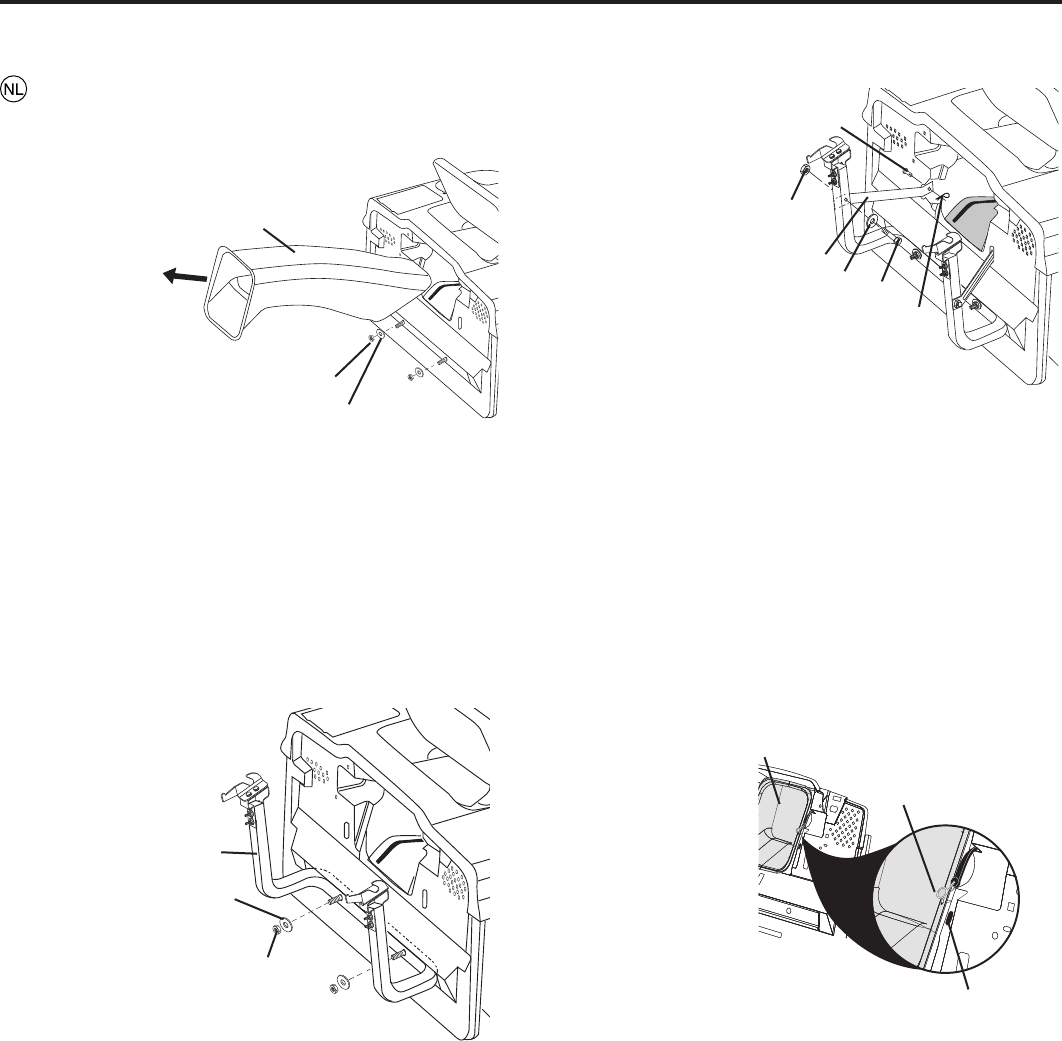 NL