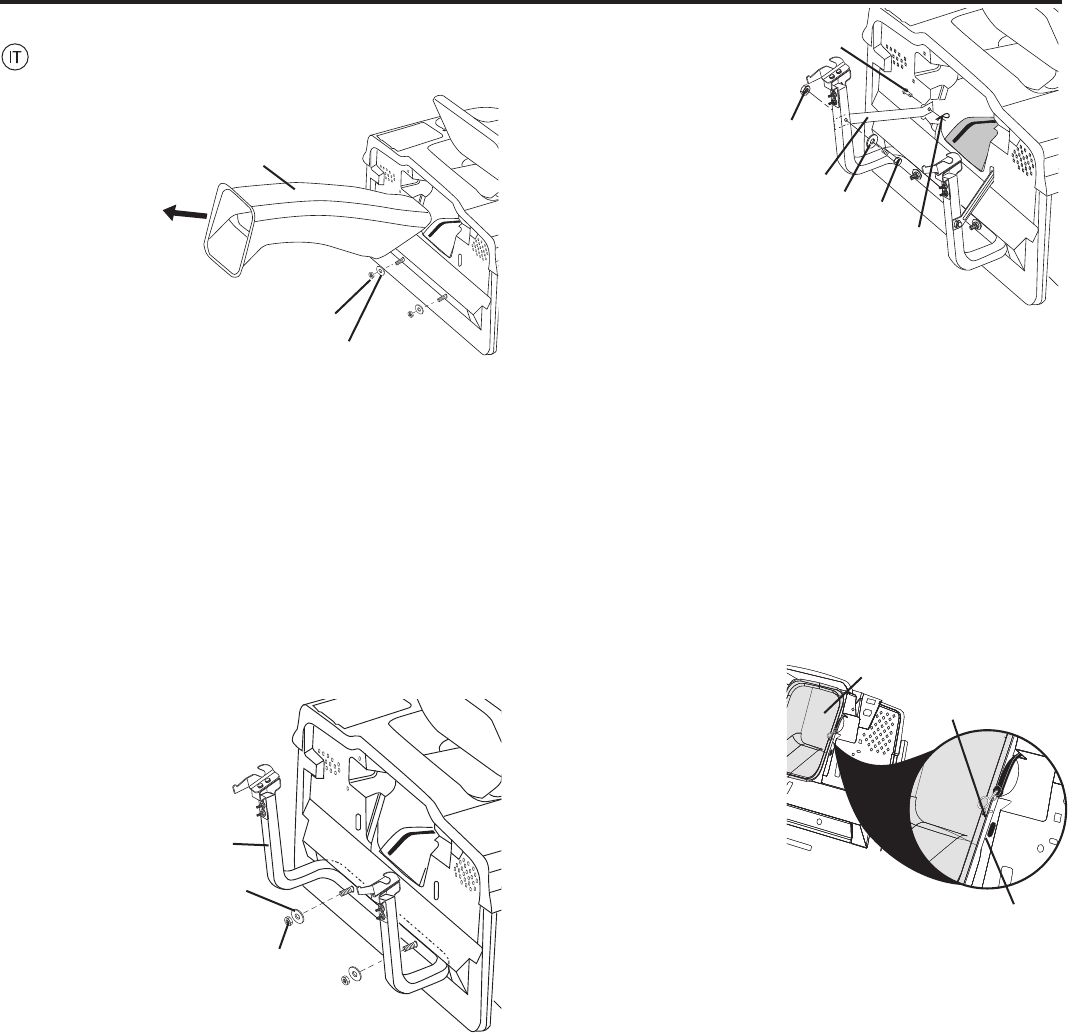 IT