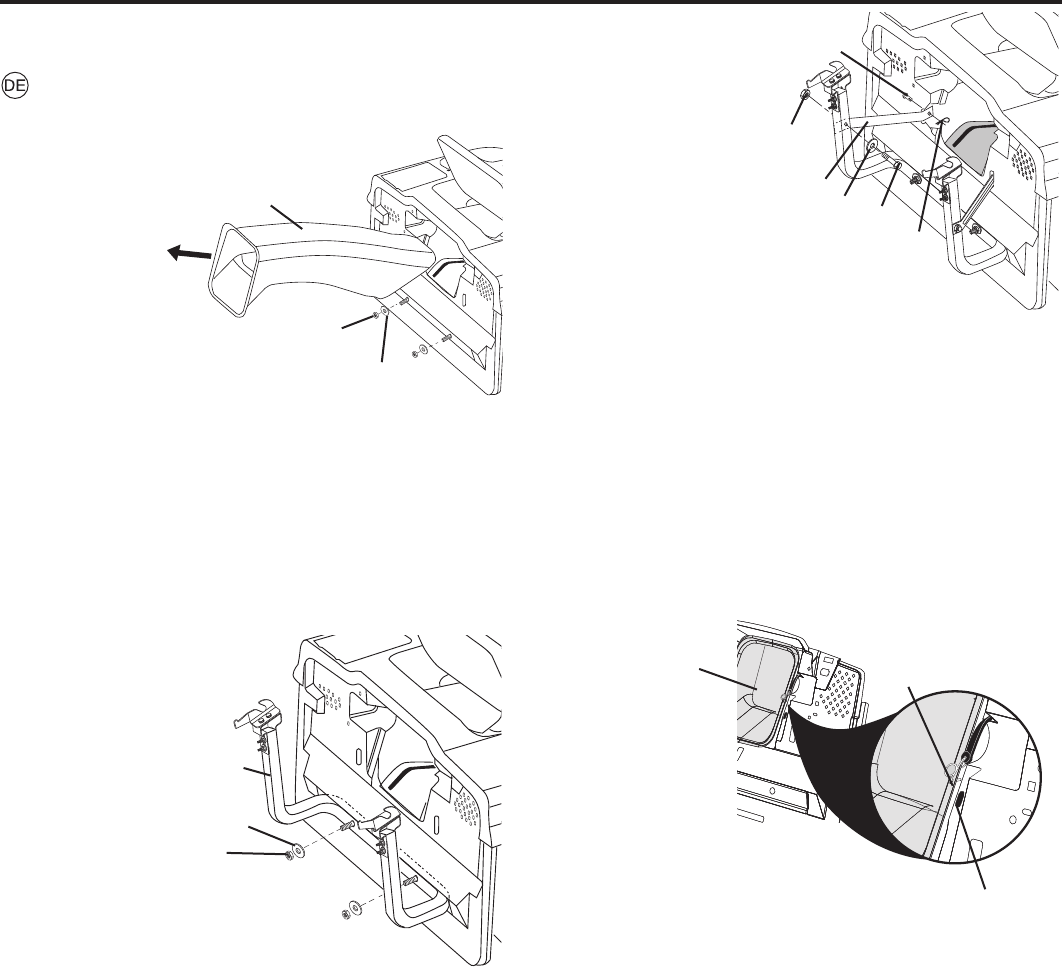 DE