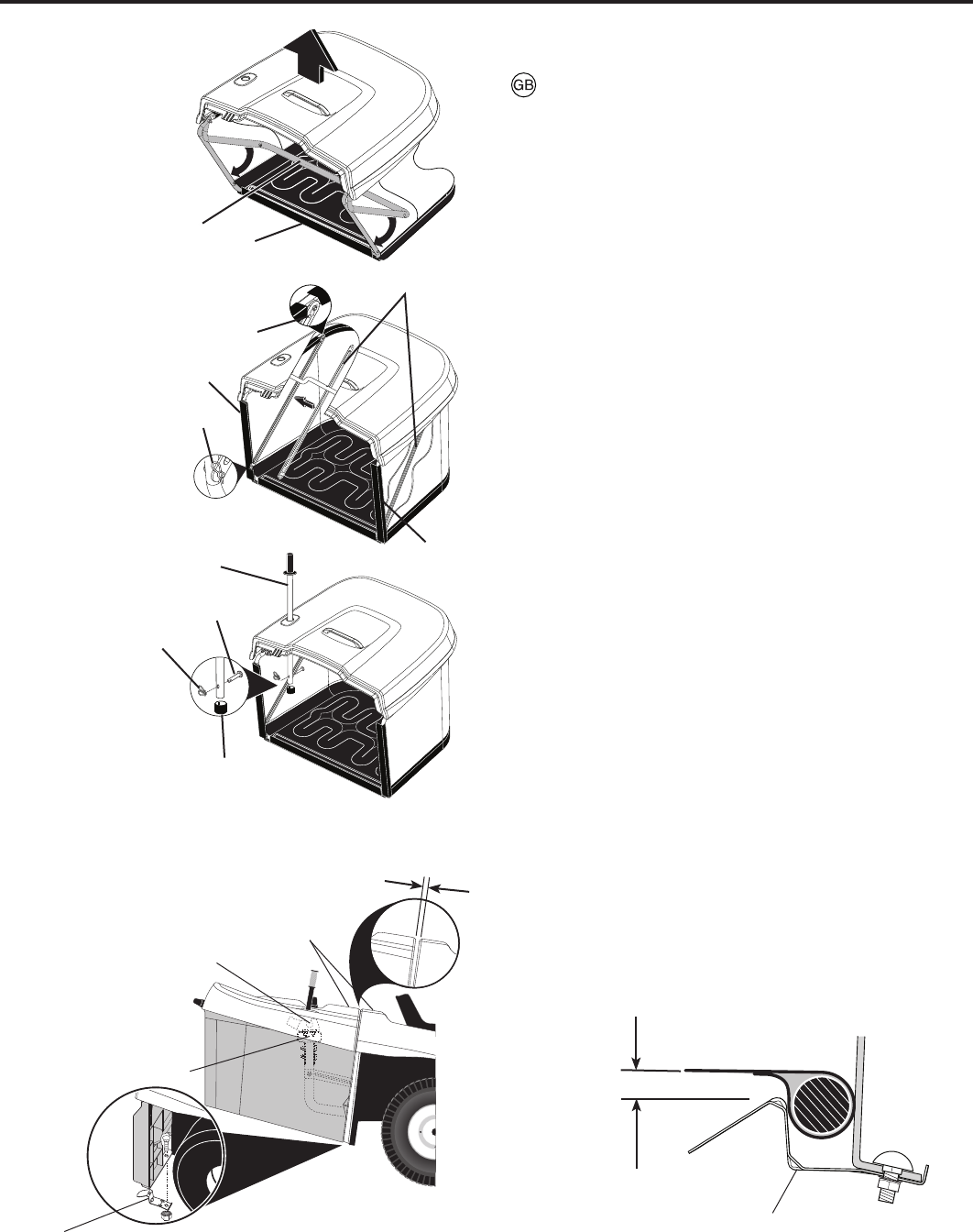 GB