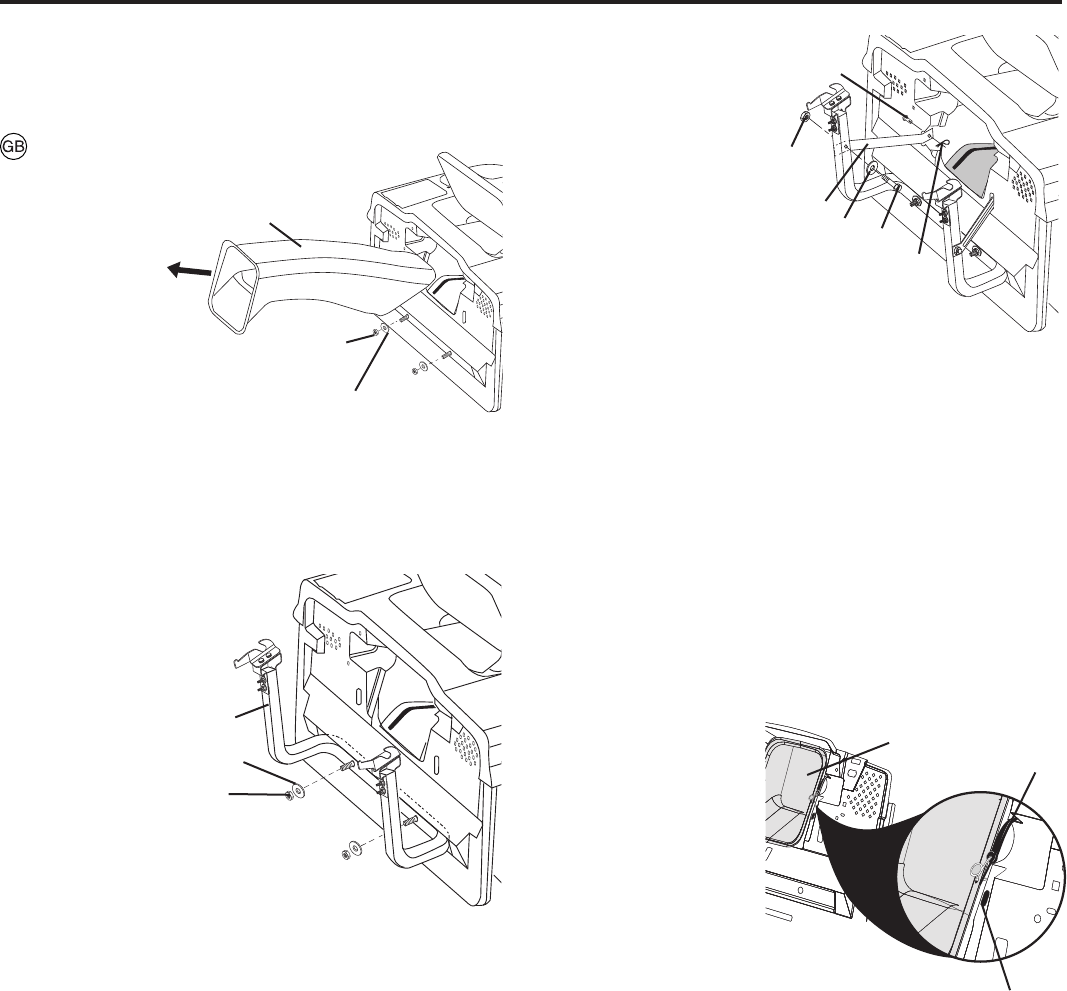 GB