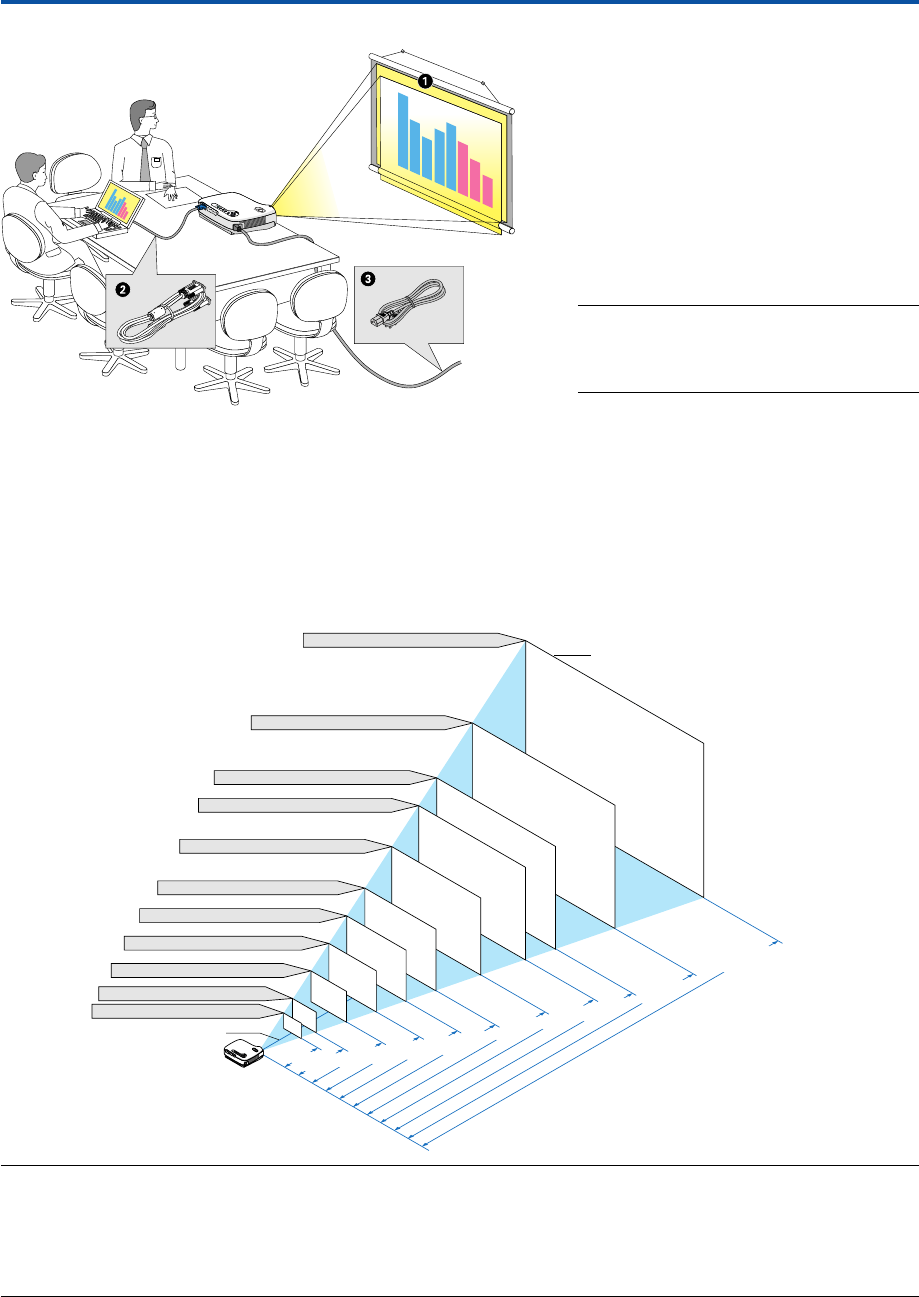 ❶

❷

❸