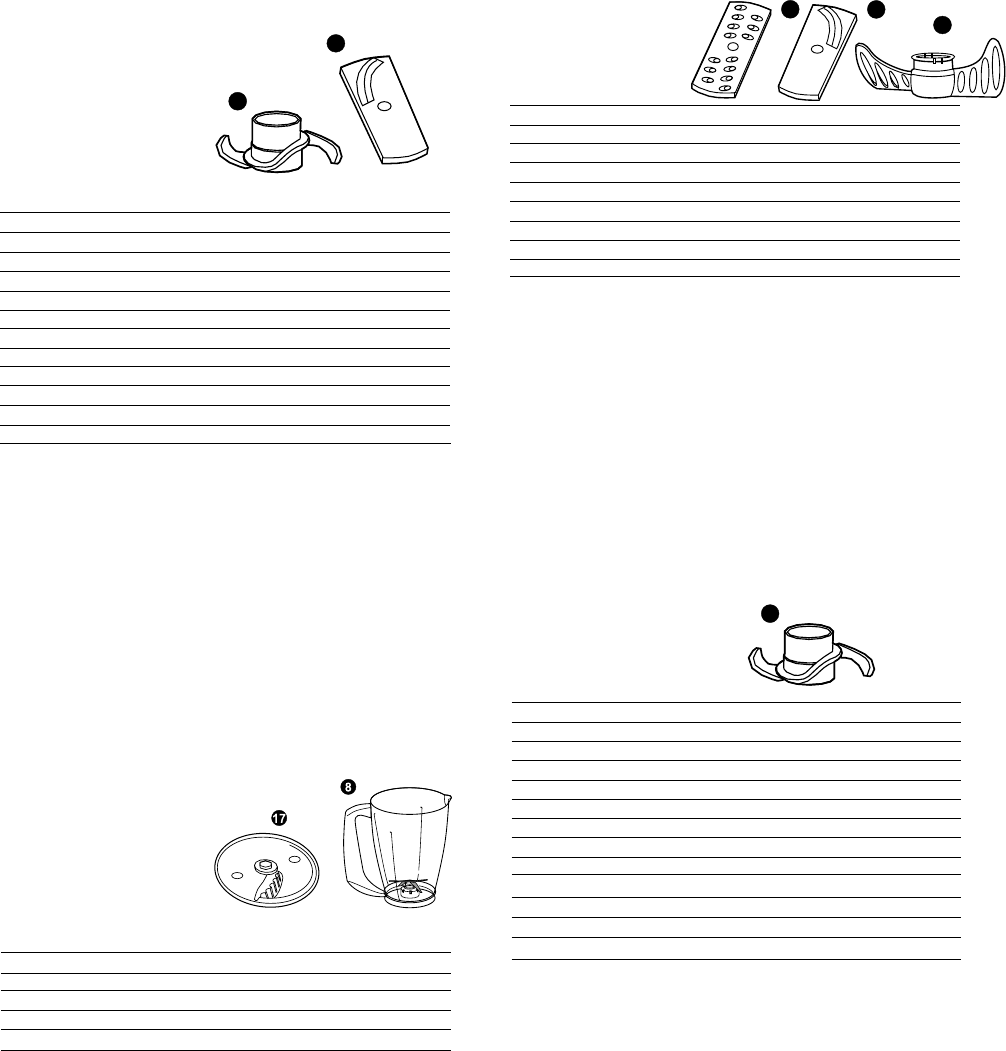 17

8