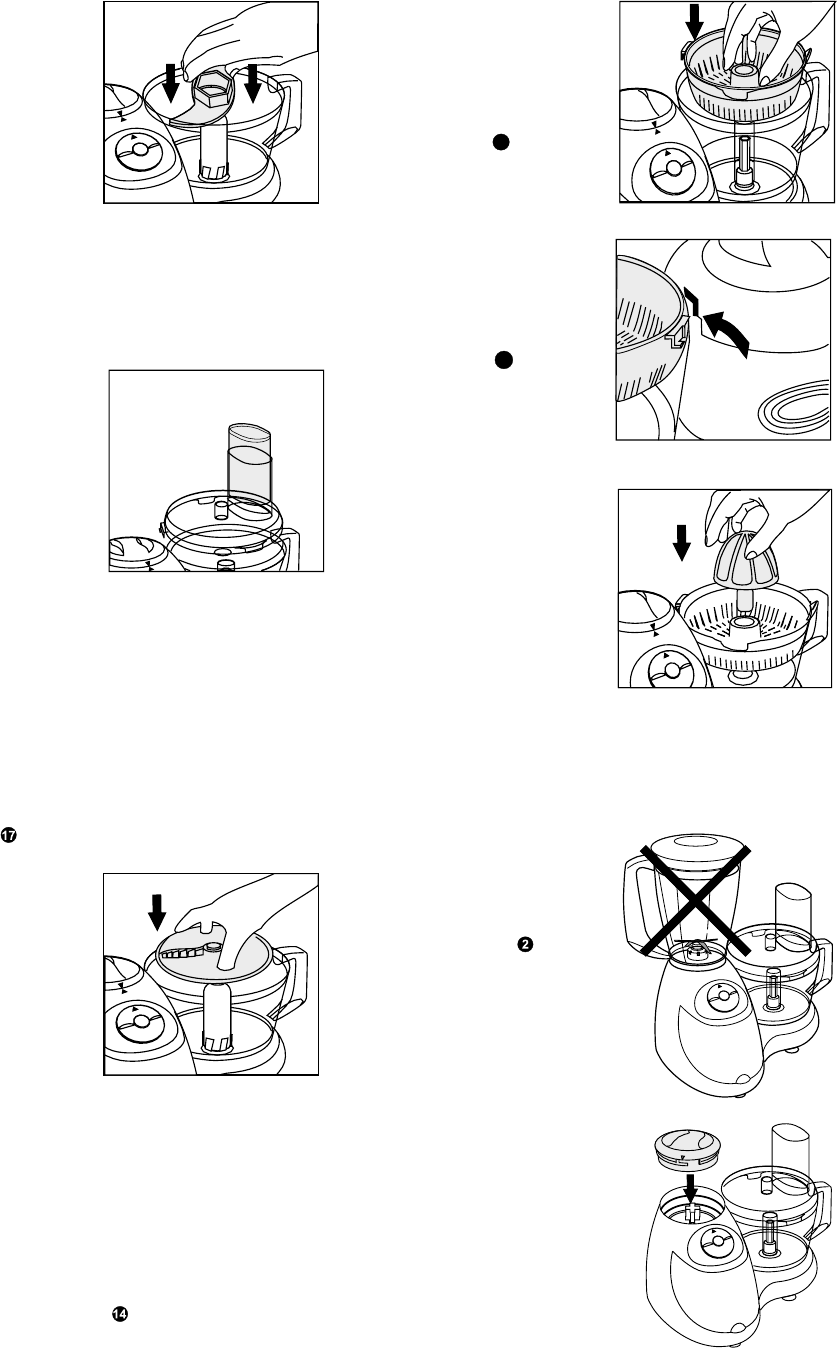 17

2

14