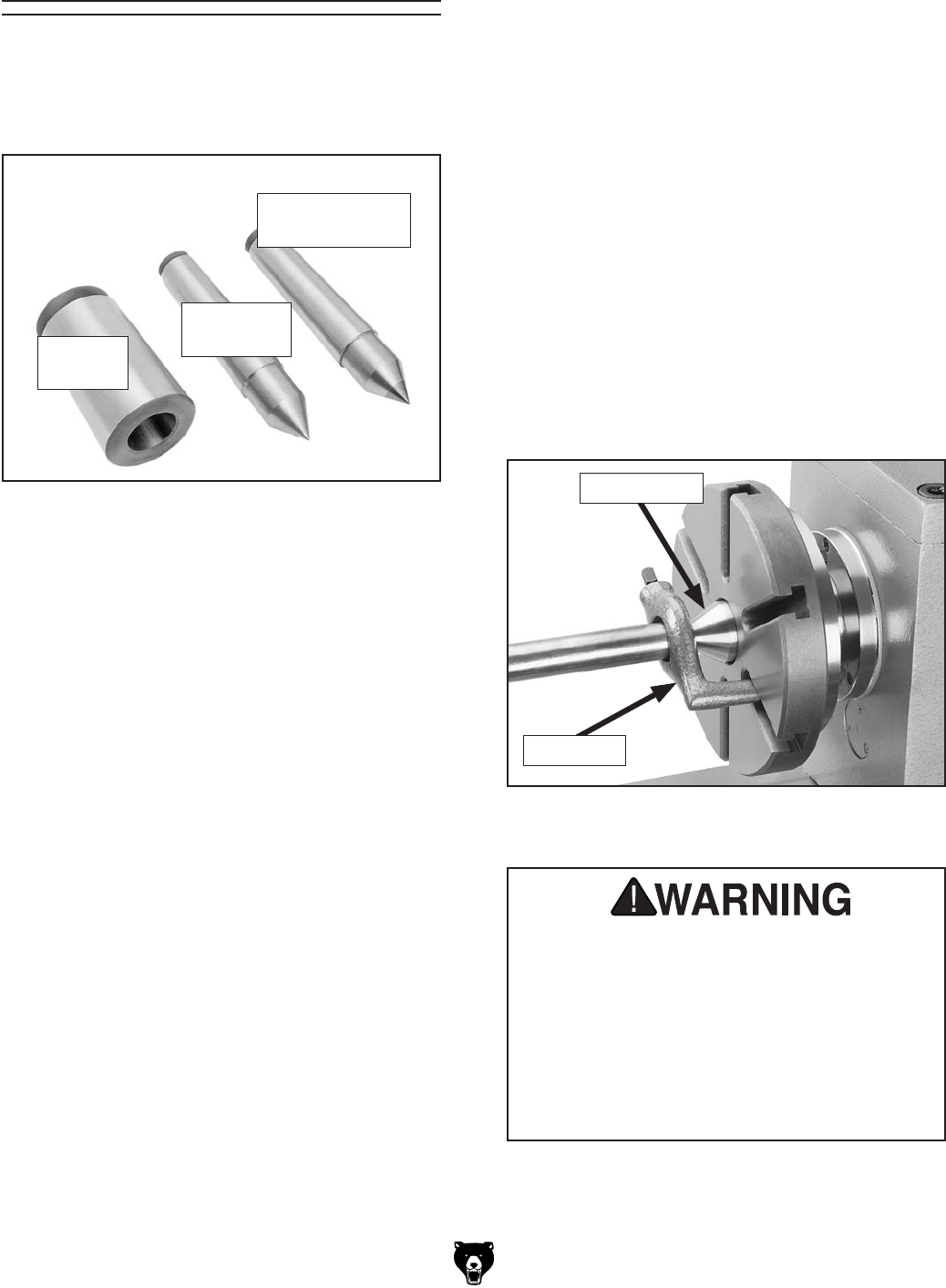 WARNING