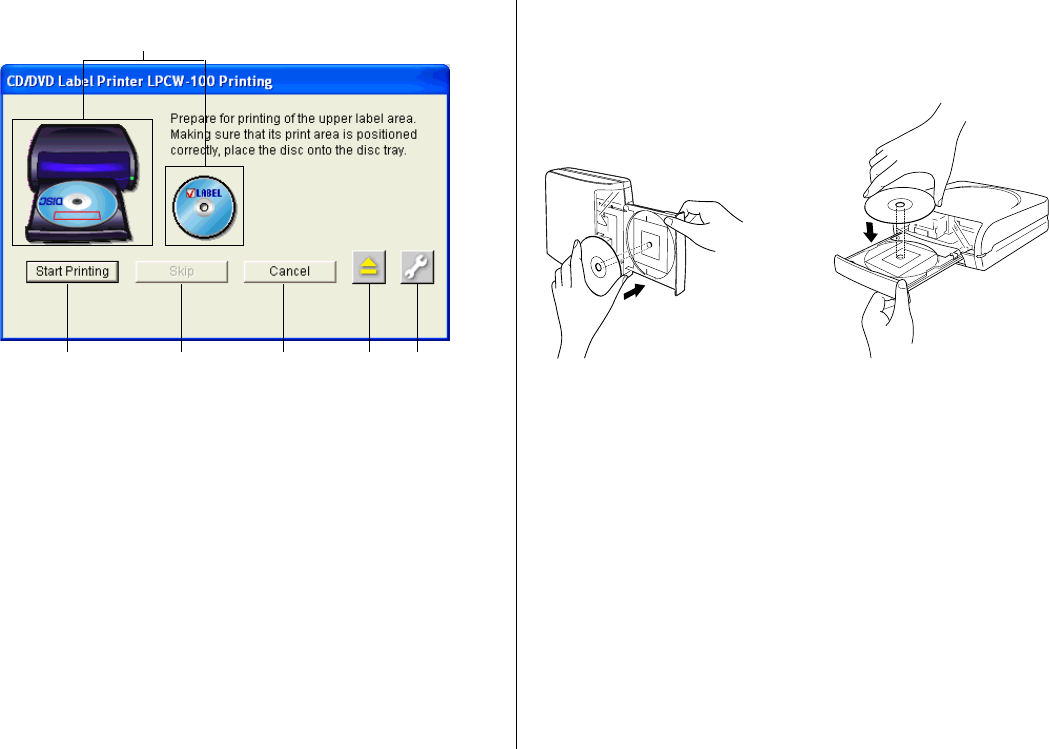 CD/DVD Label Printer LPCW-100 Printing

Prepare for printing of the upper label area. Making sure that its print area is positioned correctly, place the disc onto the disc tray.

DISC

LABEL

Start Printing

Skip

Cancel