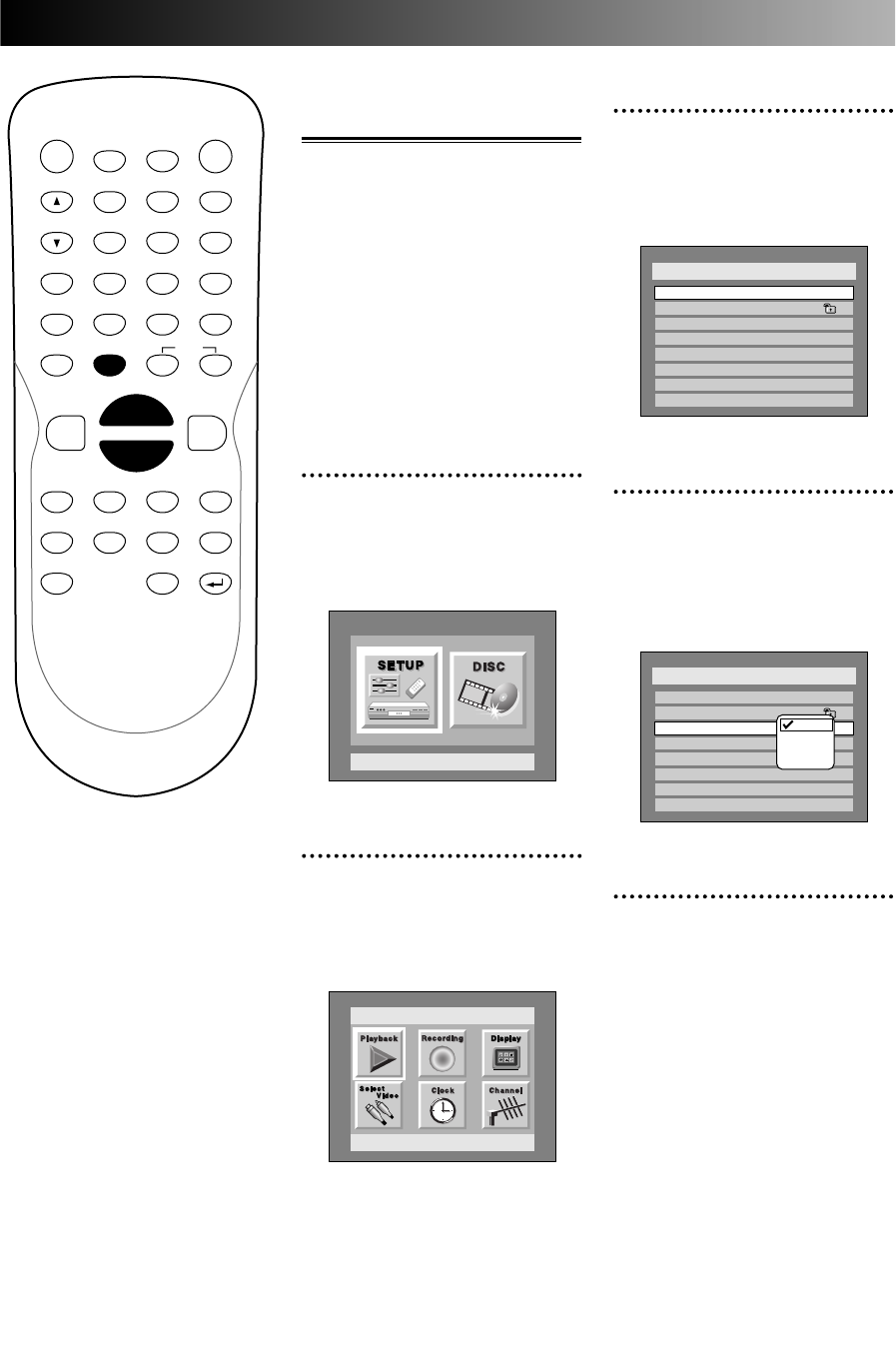 SETUP

DISC

Playback

Recording

Display

Select Video

Clock

Channel