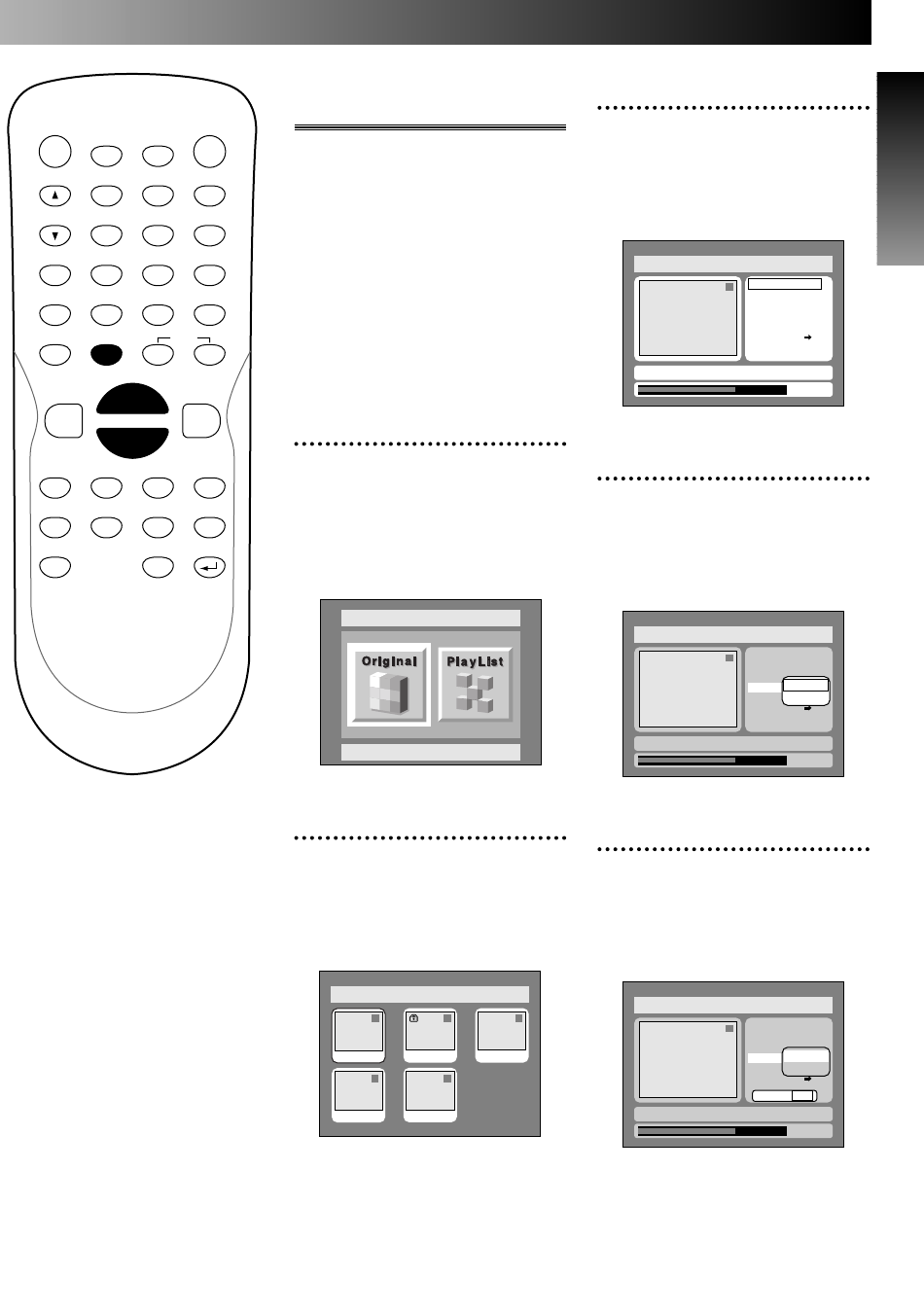 Original

PlayList