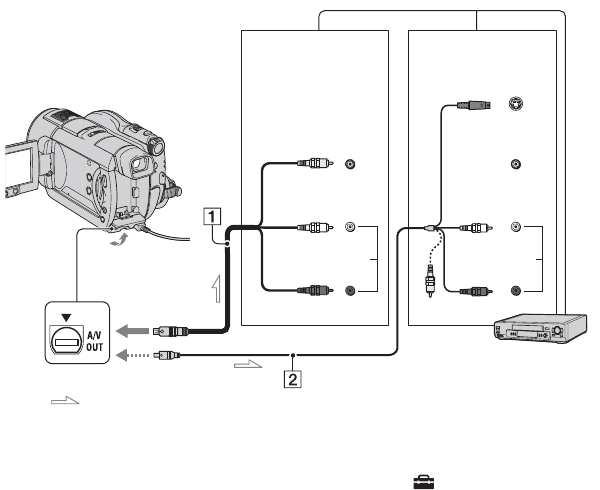 1

A/V
OUT

2