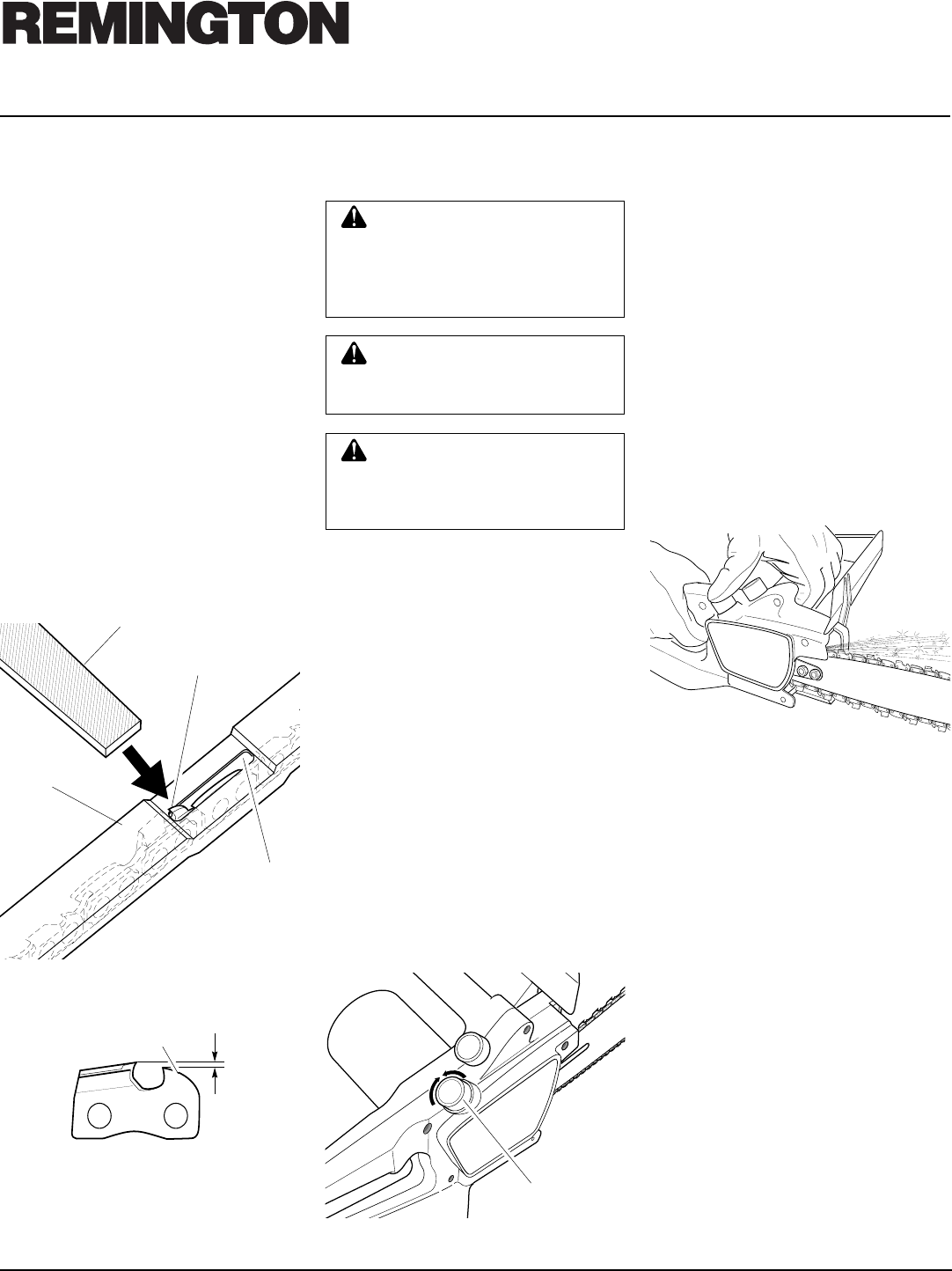 REMINGTON