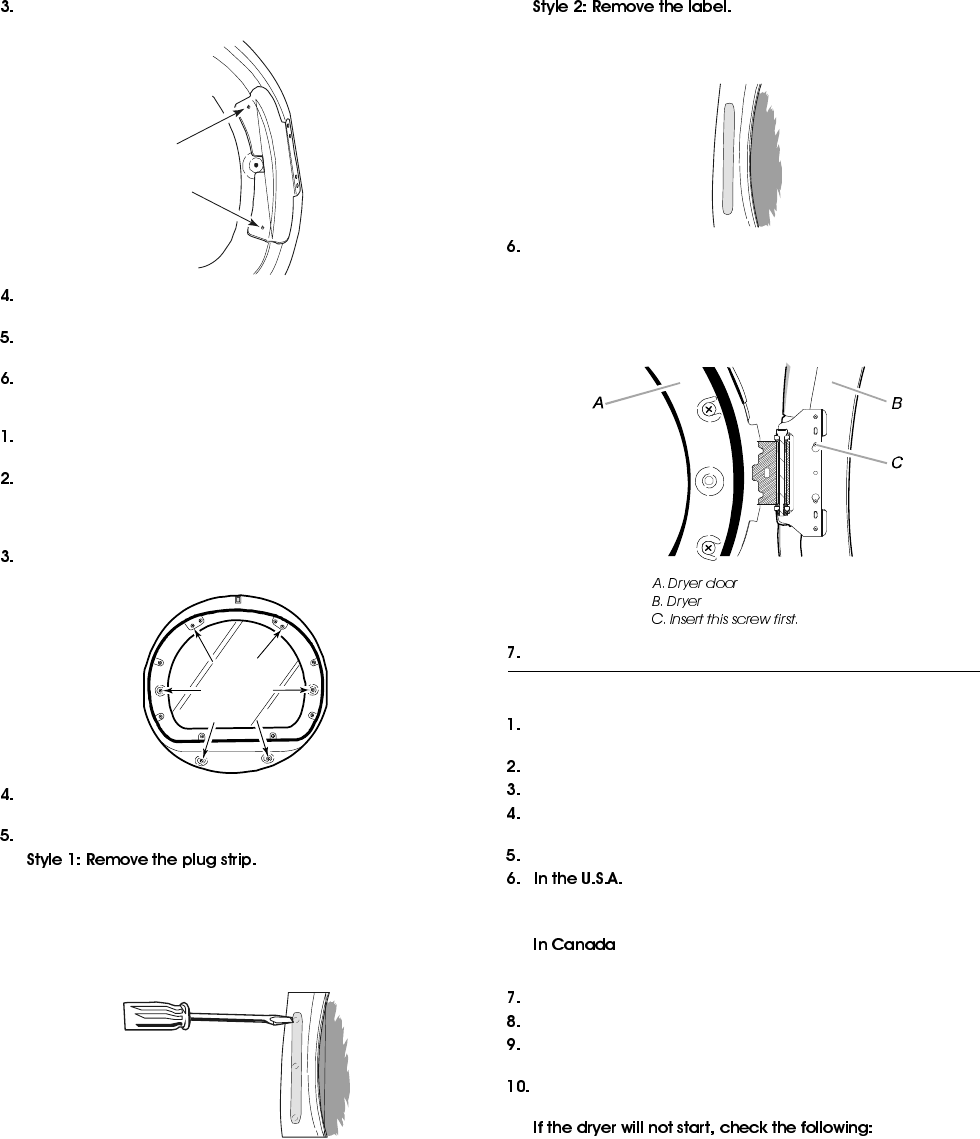 3.

4.

5.

6.

1.

2.

3.

4.

5.

Style 1: Remove the plug strip.

Style 2: Remove the label.

6.

A

B

C

A. Dryer door
B. Dryer
C. Insert this screw first.

7.

1.

2.

3.

4.

5.

6. In the U.S.A.

In Canada

7.

8.

9.

10.

If the dryer will not start, check the following: