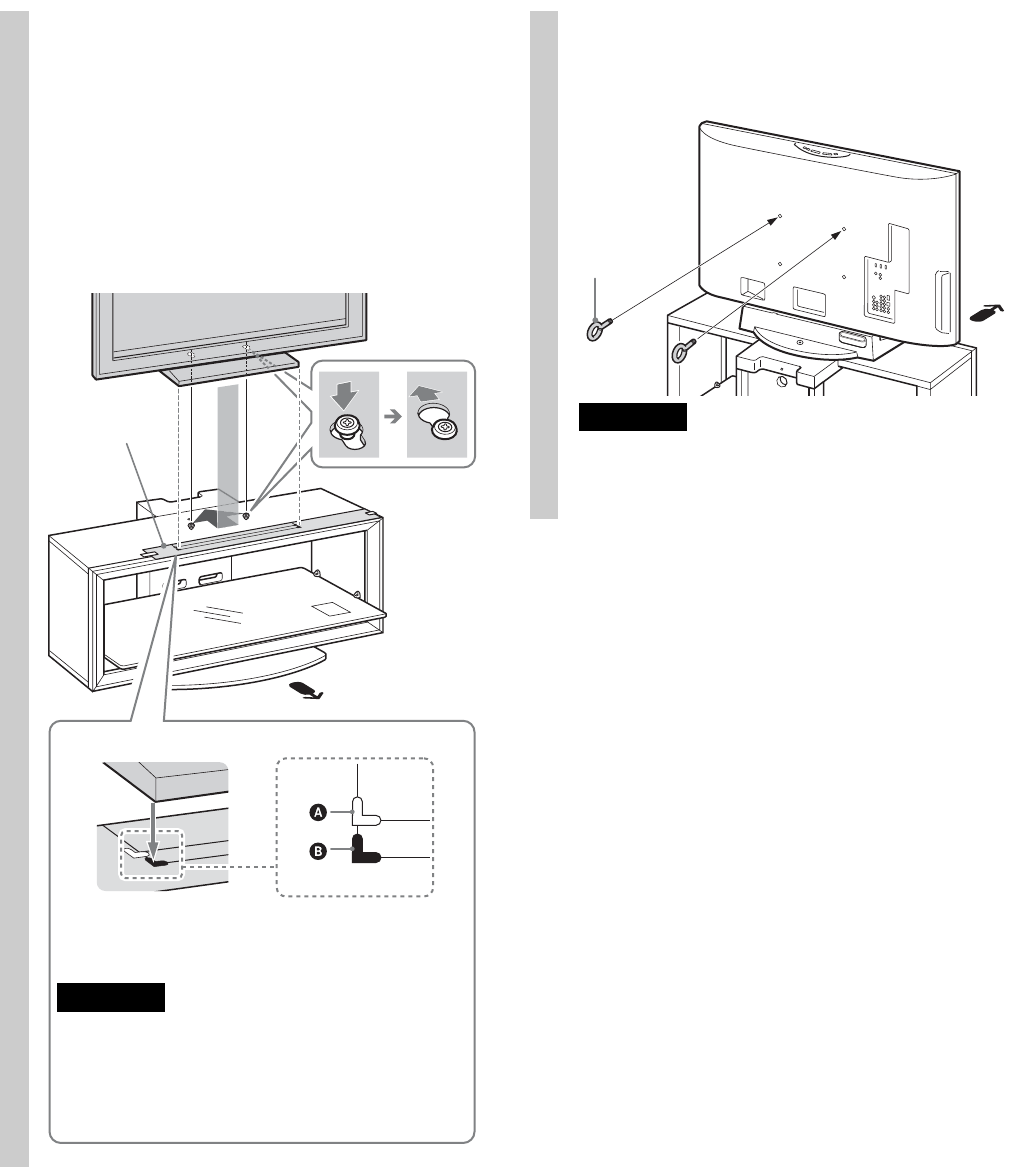 A
B