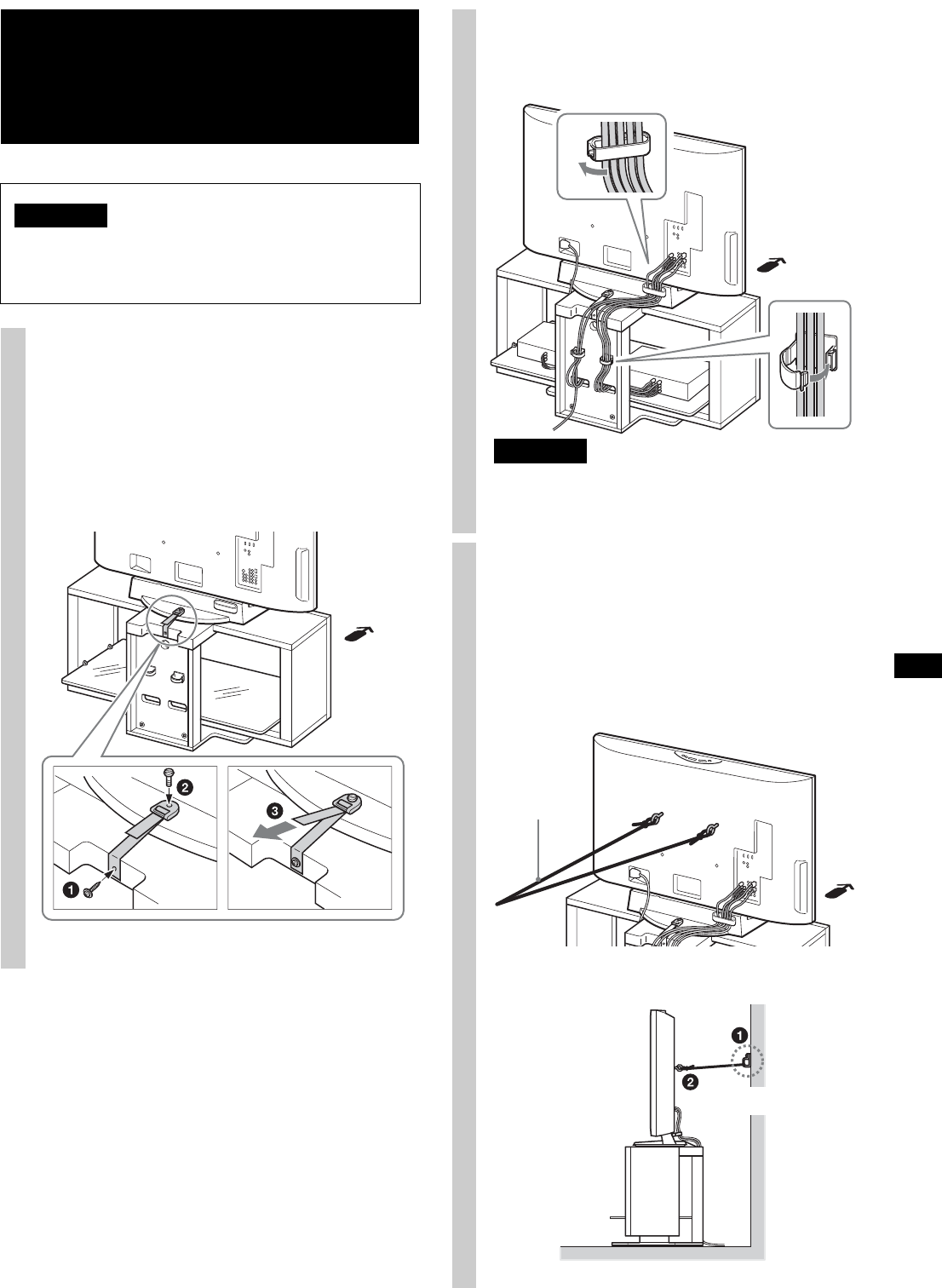 ❶

❷

❸

❶

❷