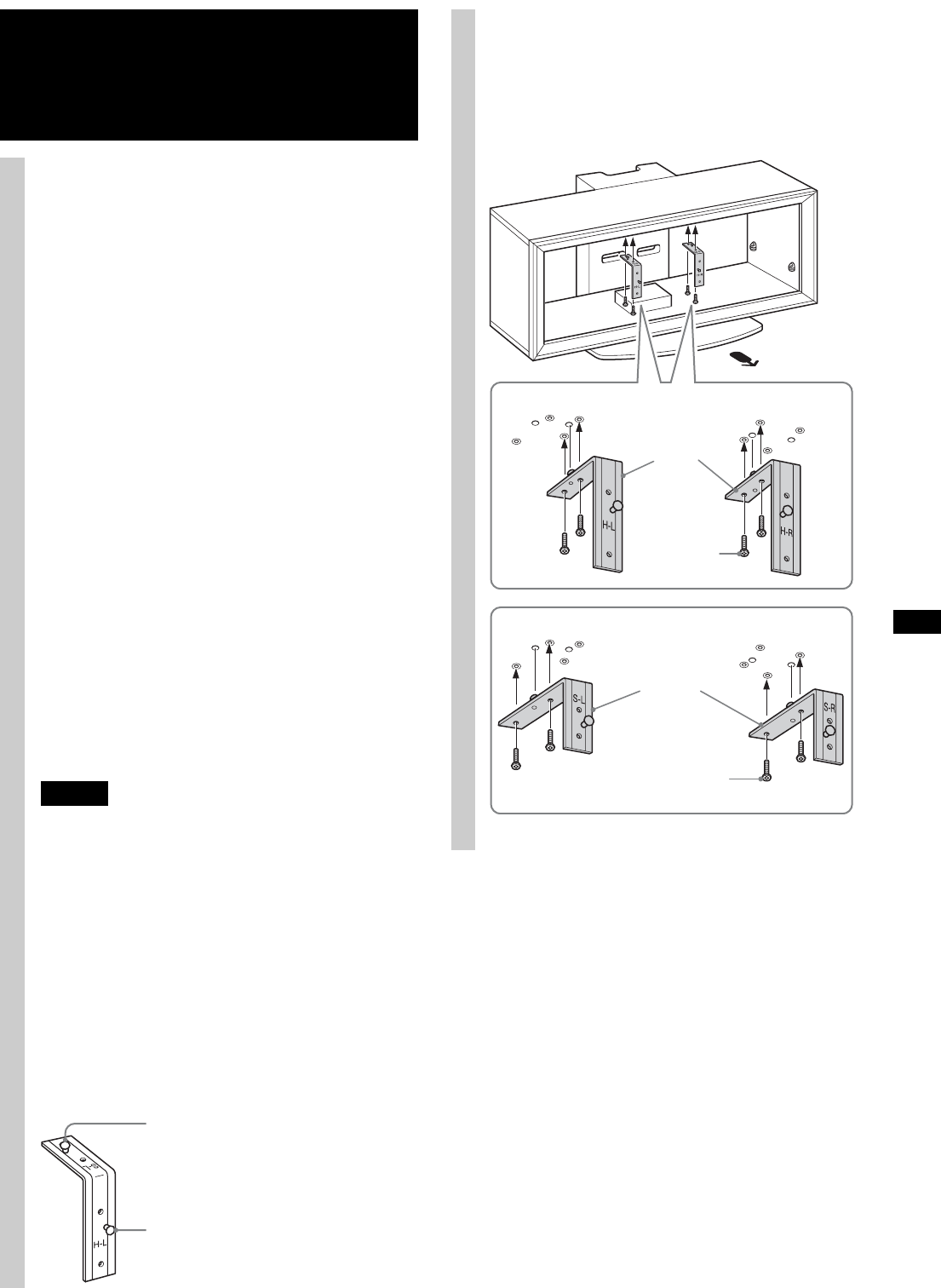 H-L

H-R

S-L

S-R

H-L