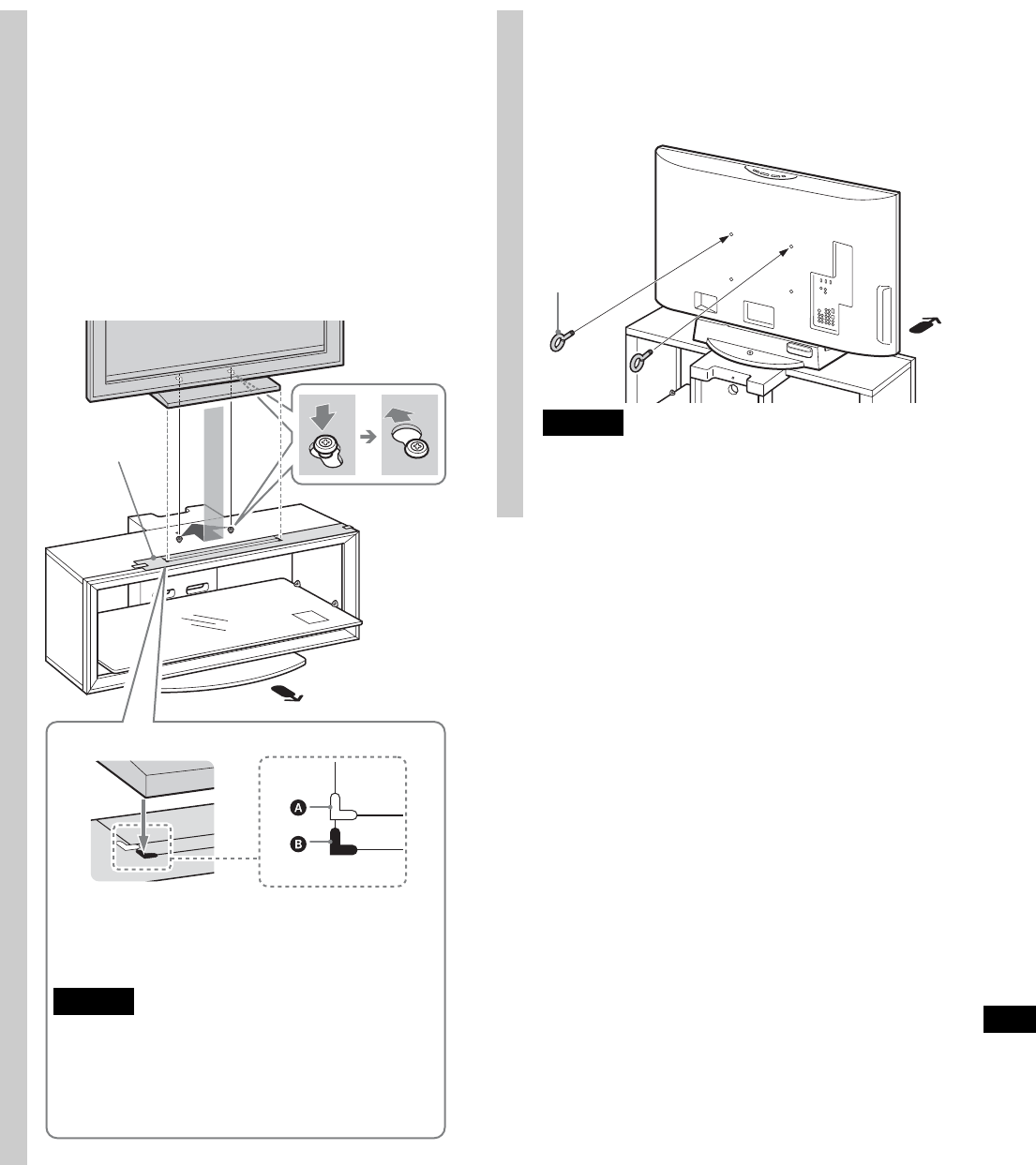 A

B