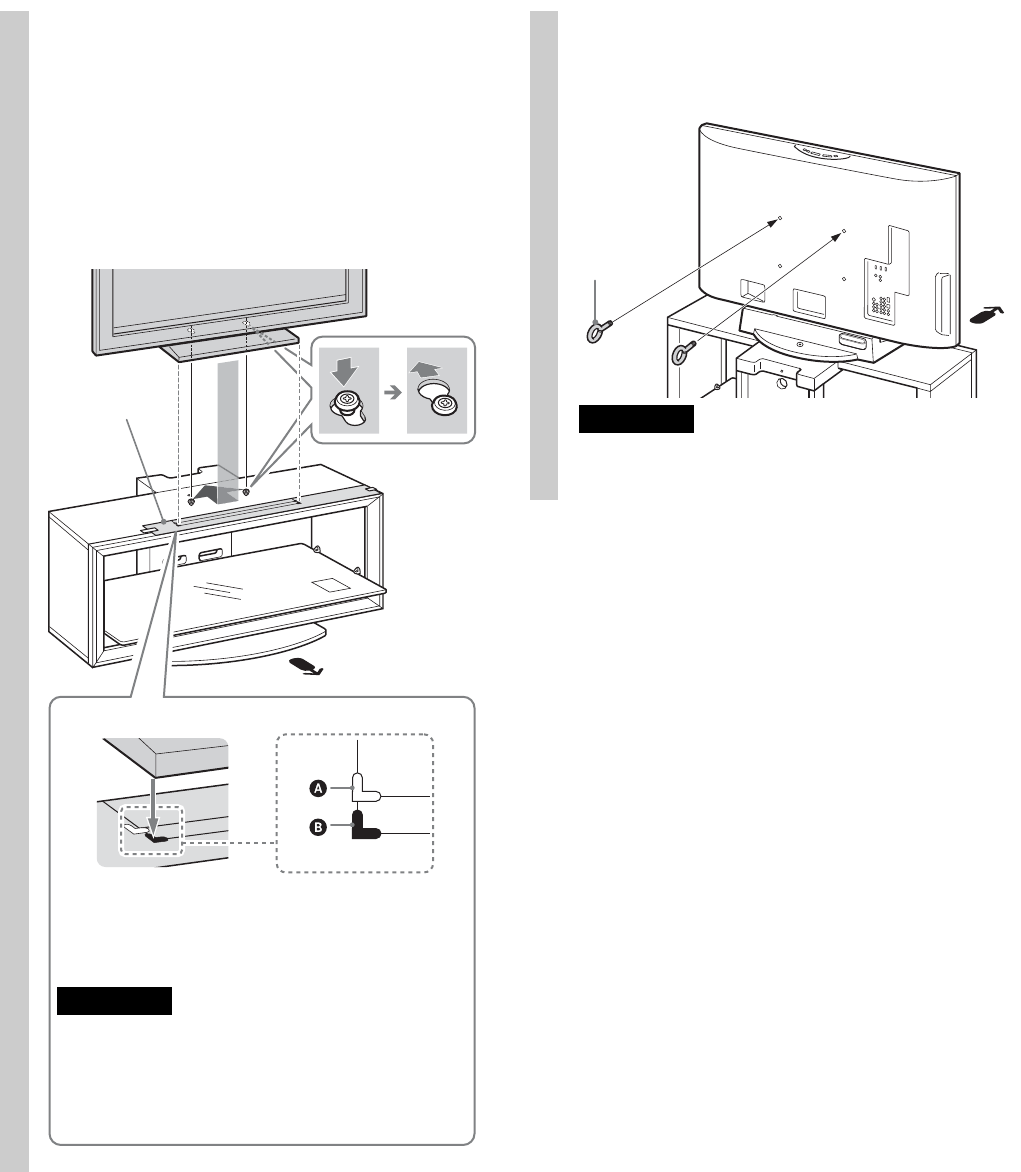 A
B