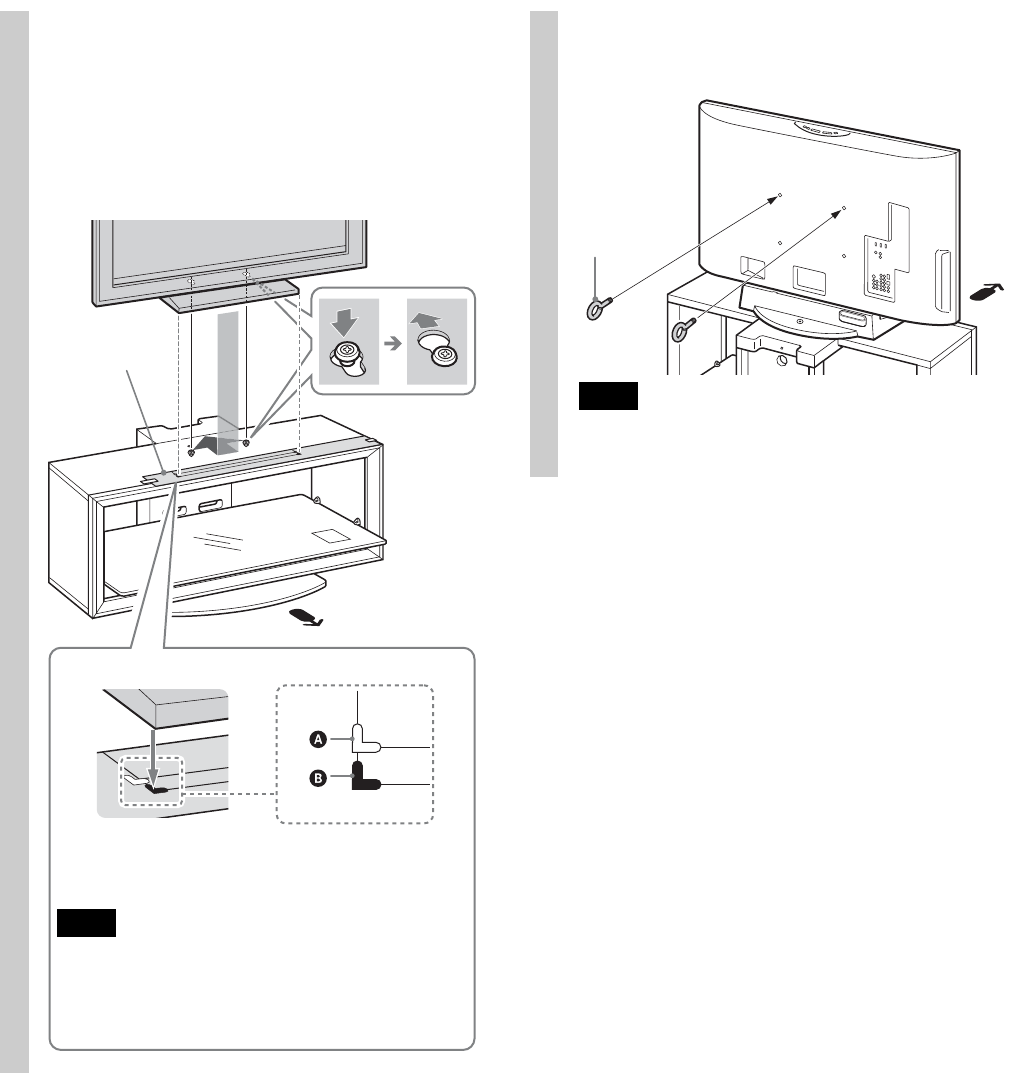 A

B