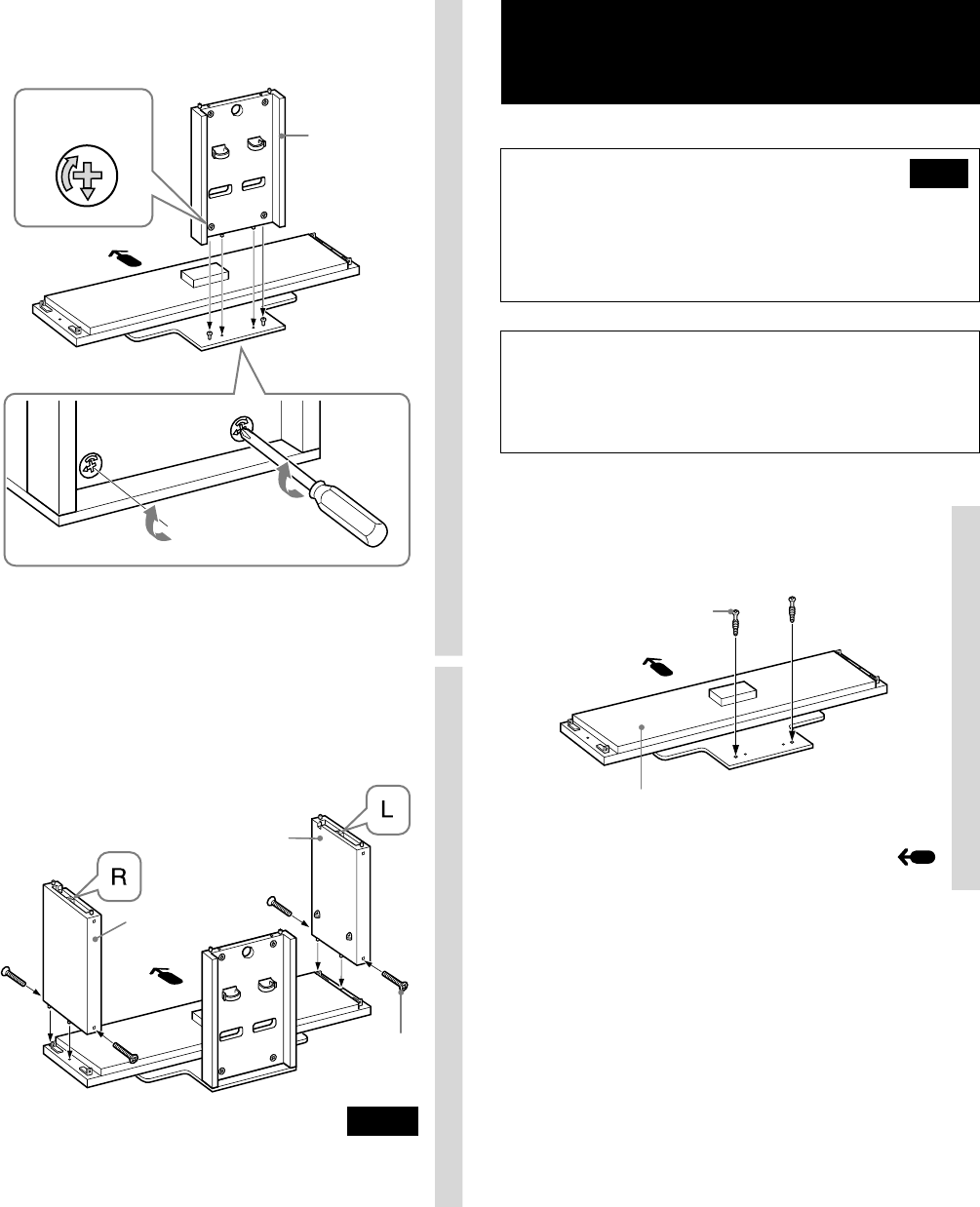 L

R