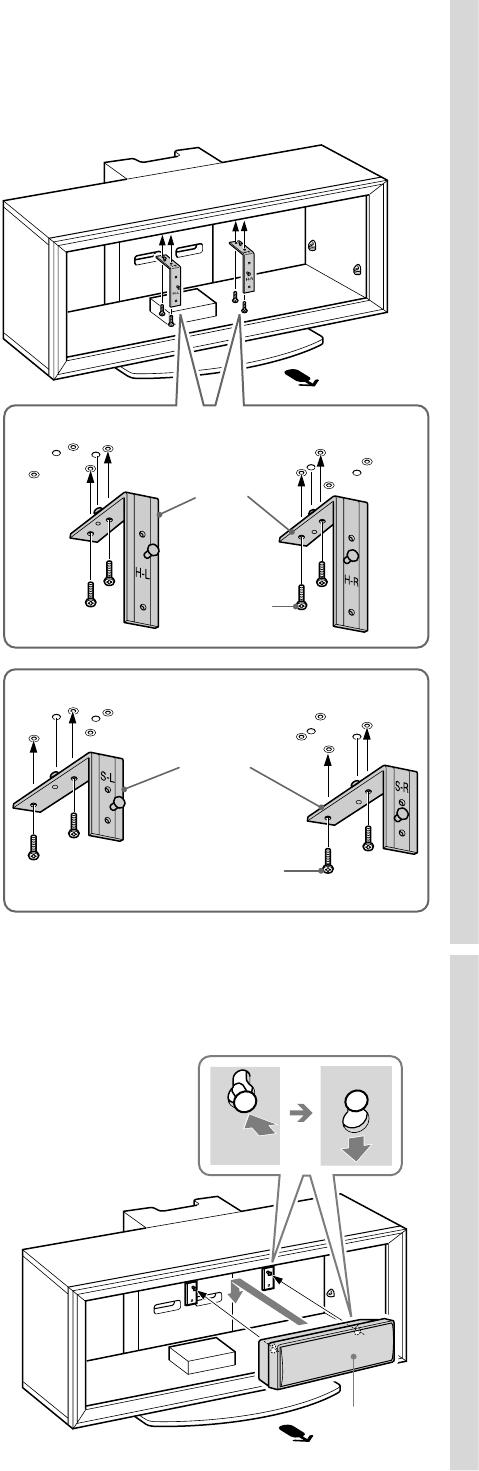 H-L

H-R

S-L

S-R