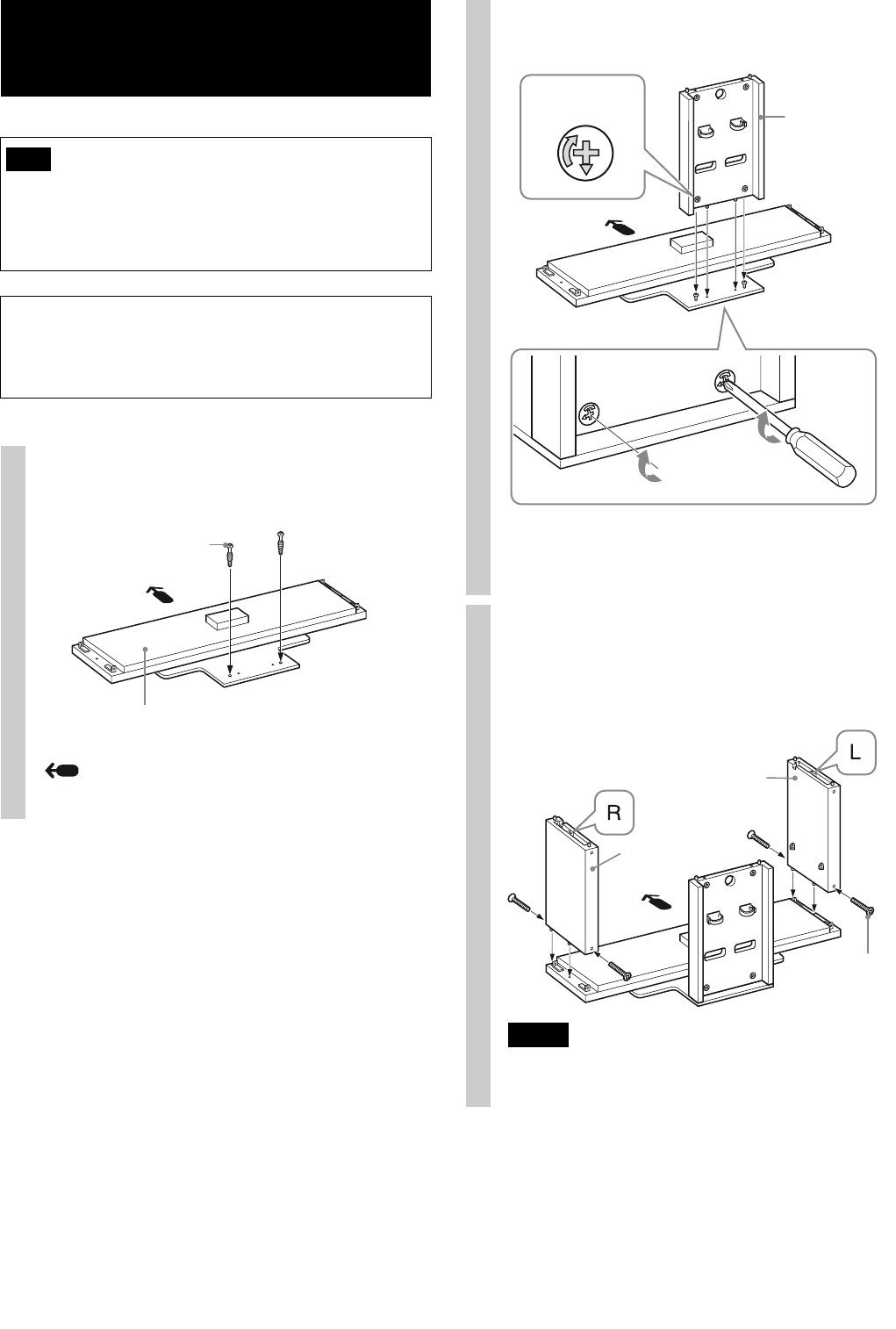 R

L