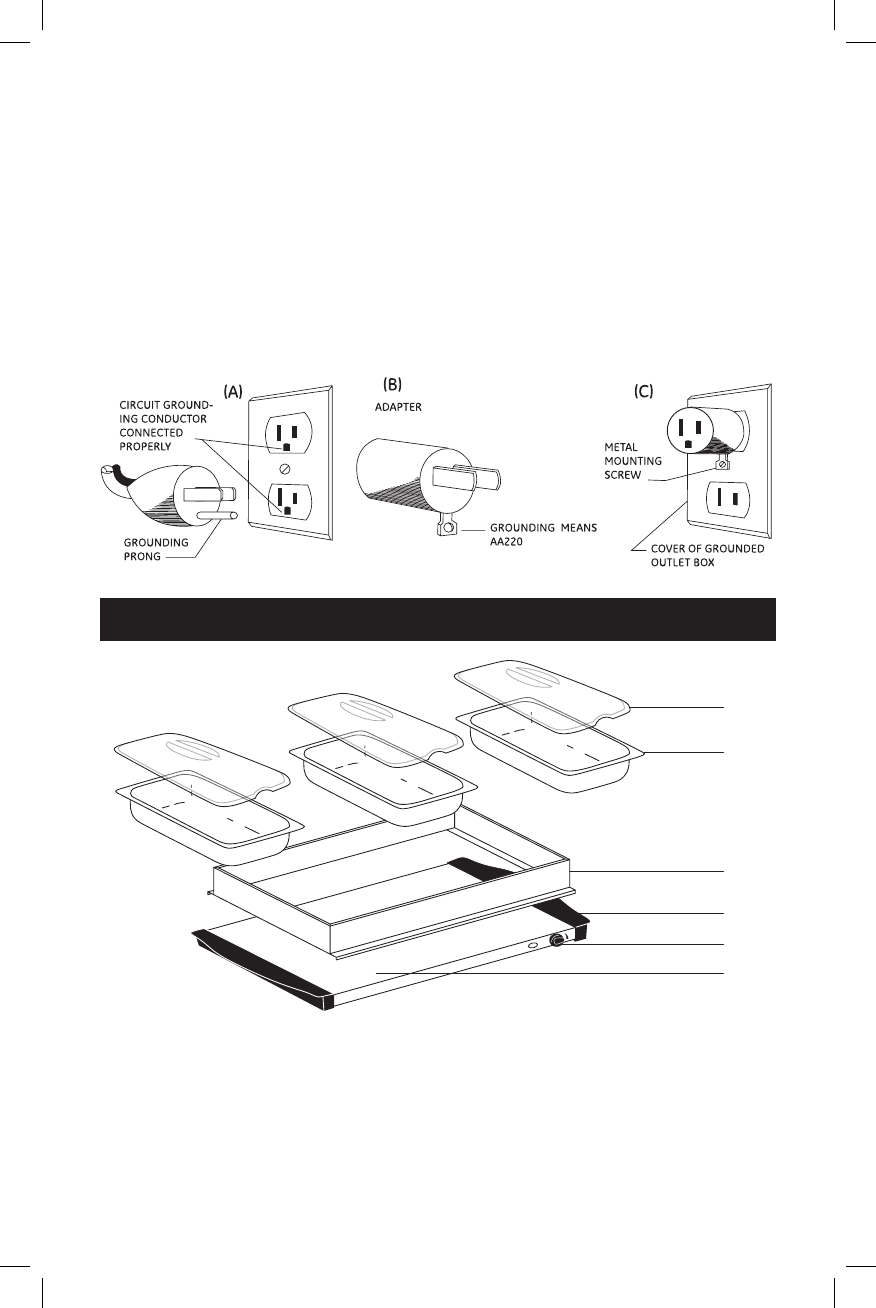 (A)

CIRCUIT GROUNDING CONDUCTOR CONNECTED PROPERLY

GROUNDING PRONG

(B)

ADAPTER

GROUNDING MEANS AA220

(C)

METAL MOUNTING SCREW

COVER OF GROUNDED OUTLET BOX