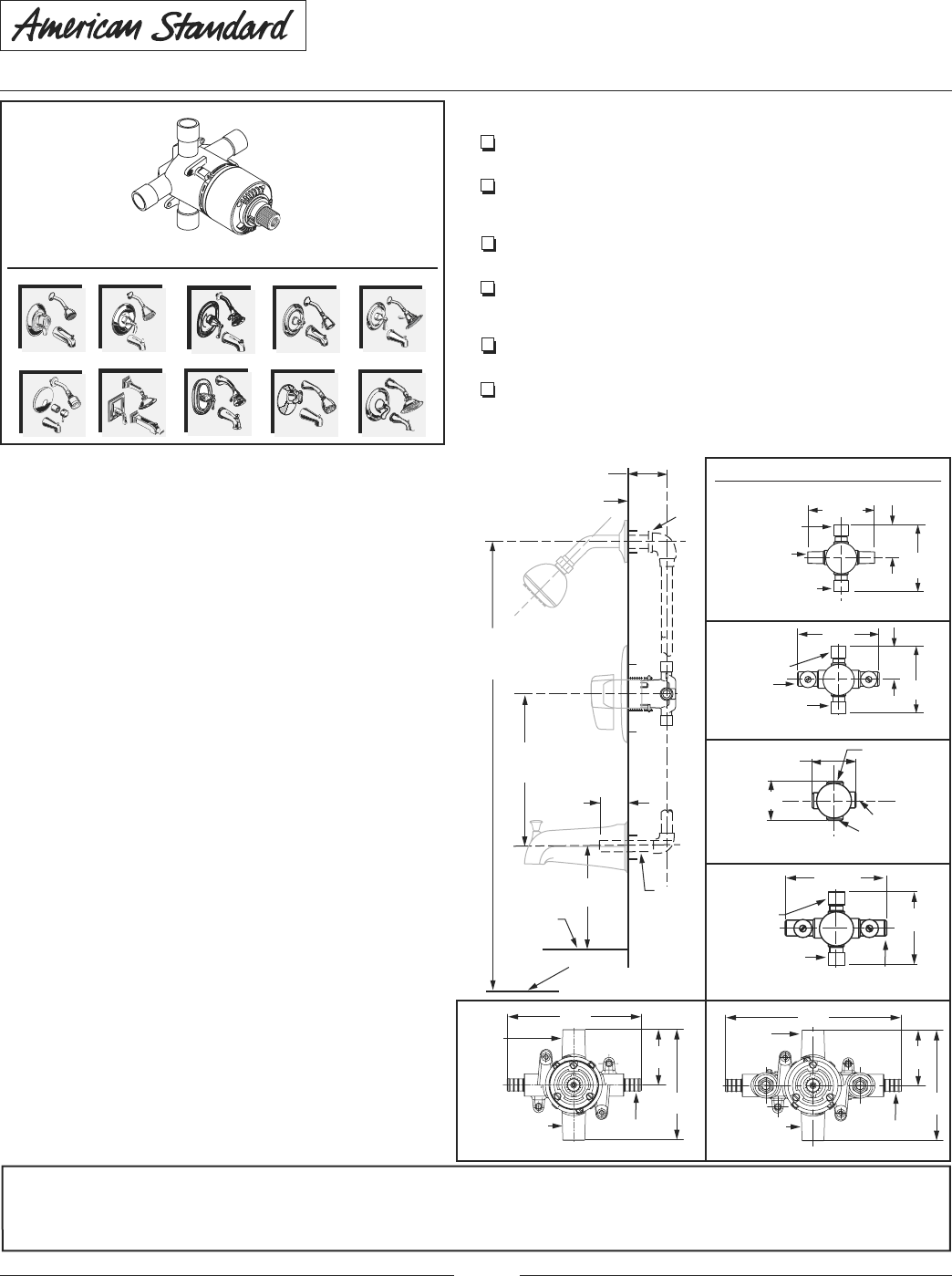 American Standard