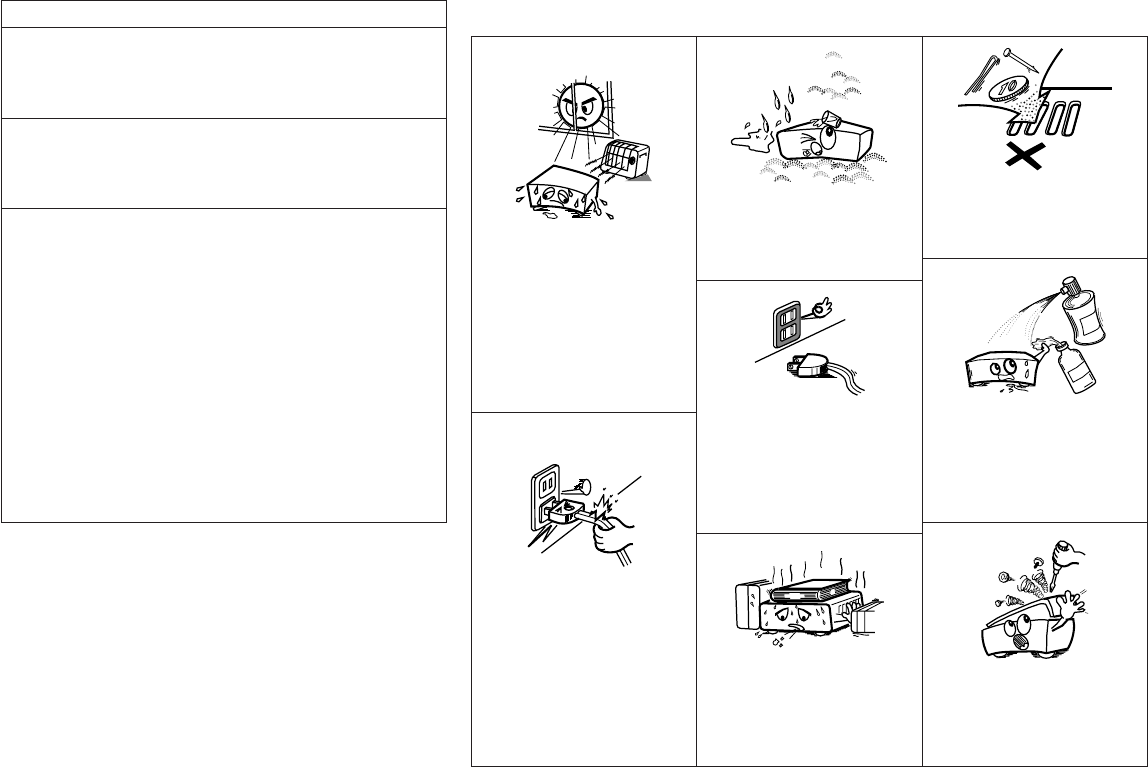 10