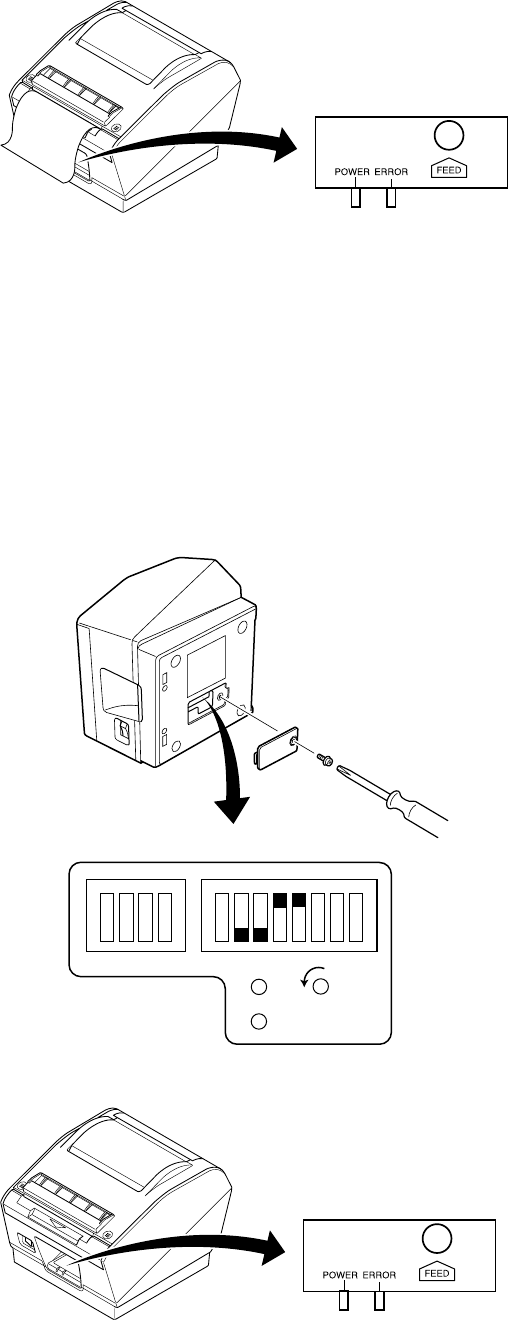 POWER ERROR
FEED

POWER ERROR
FEED