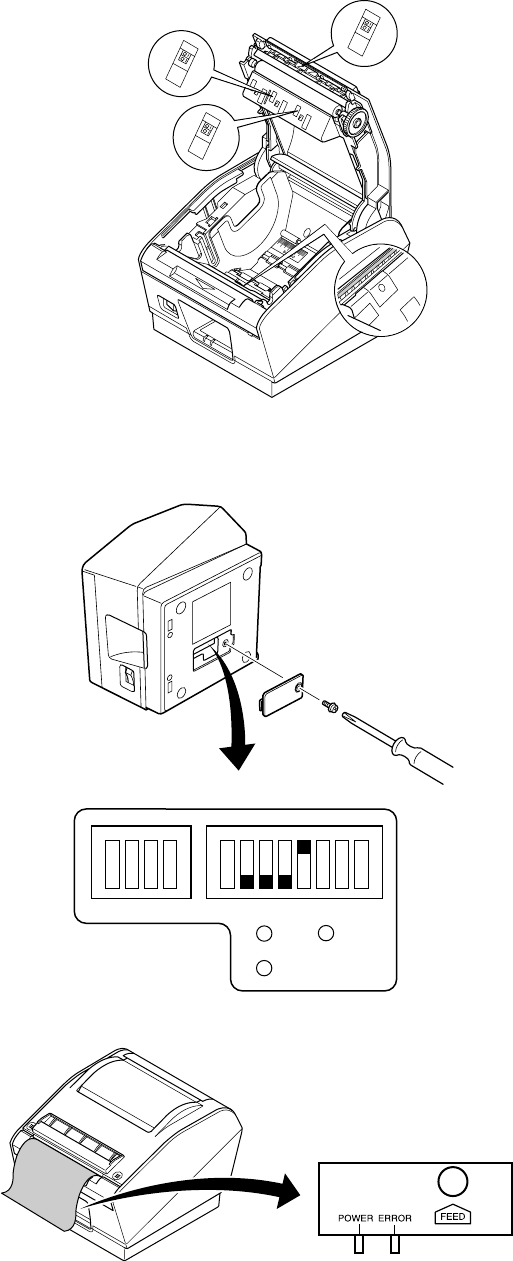 POWER ERROR
FEED