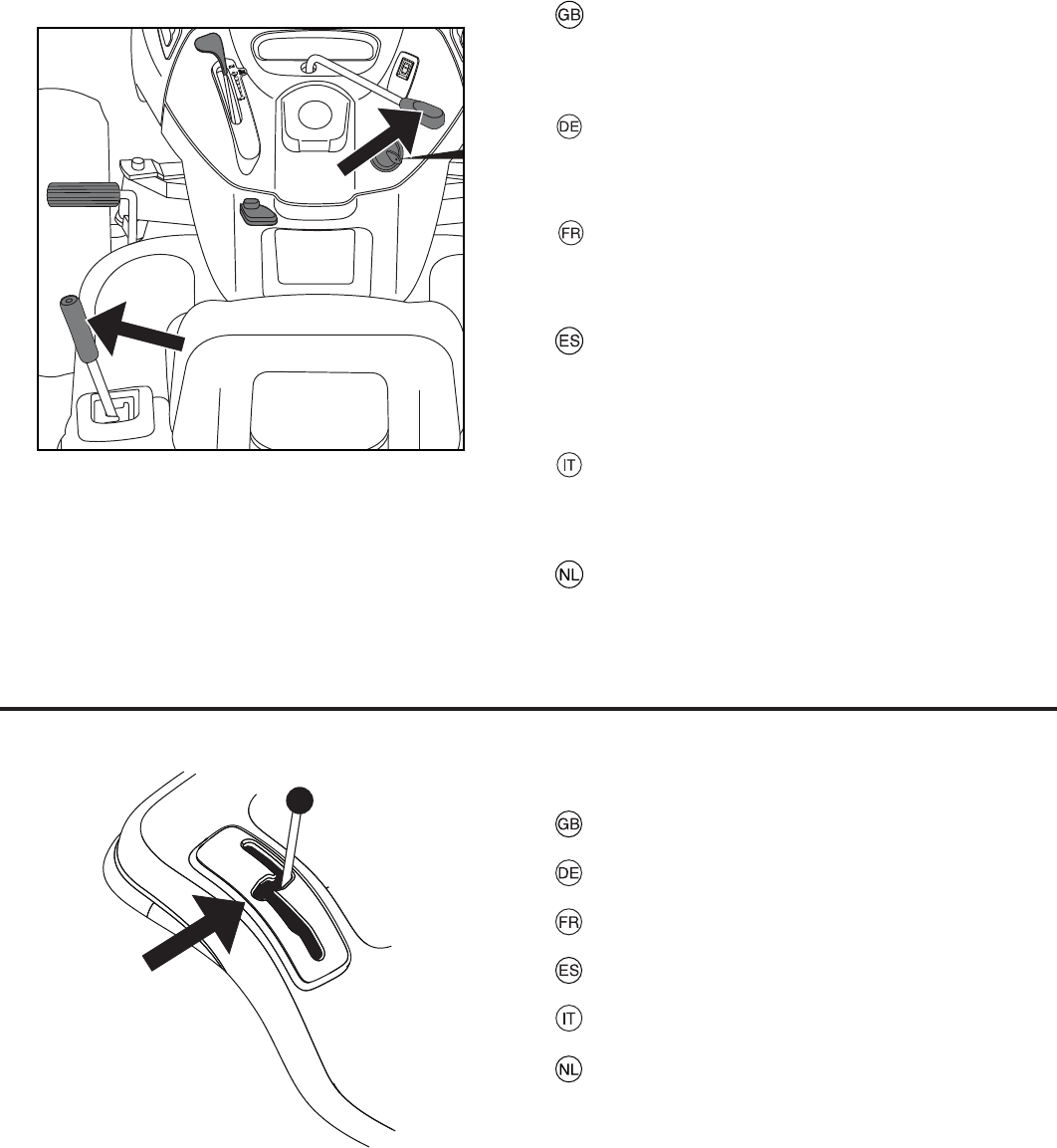 GB

DE

FR

ES

IT

NL

GB

DE

FR

ES

IT

NL