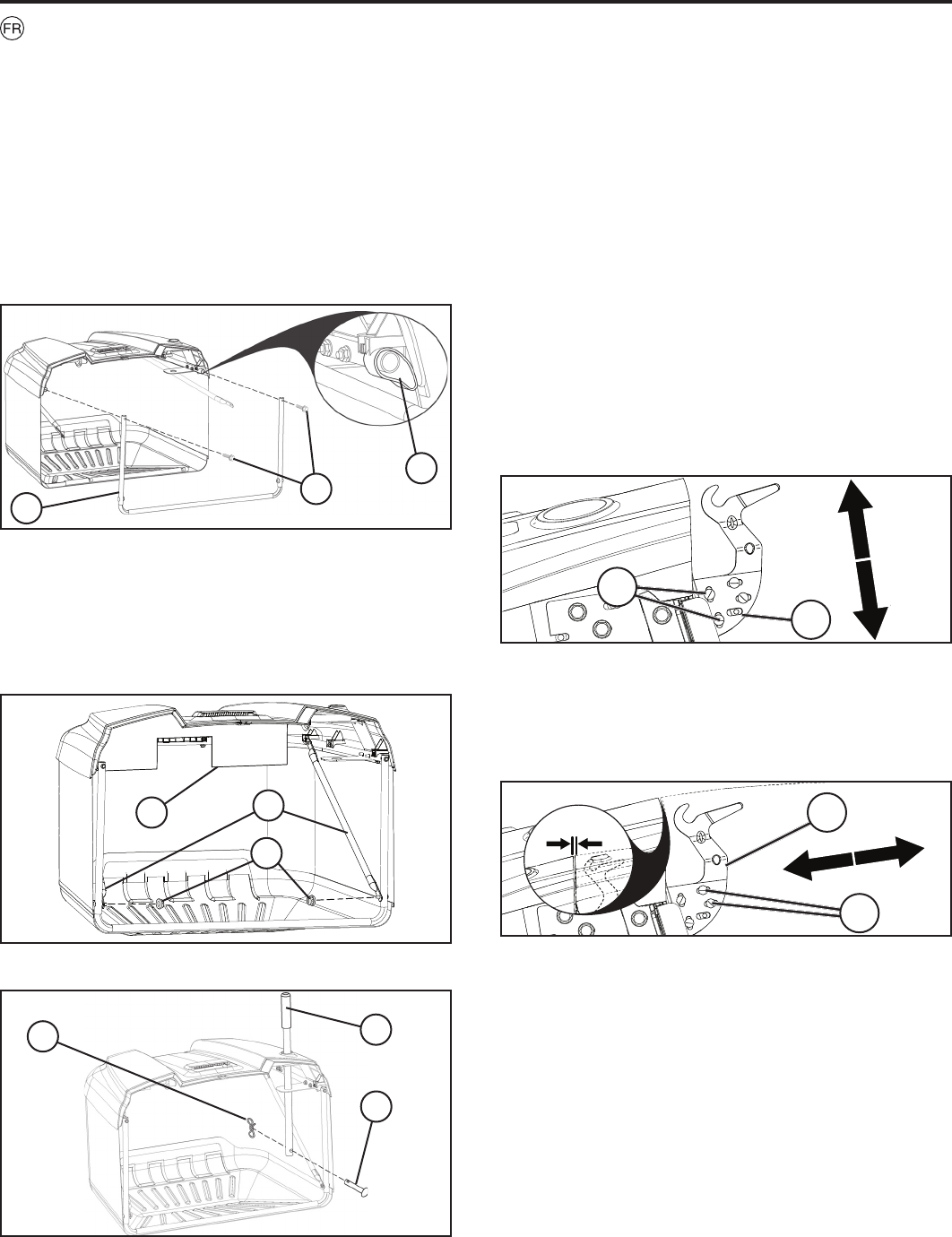 FR