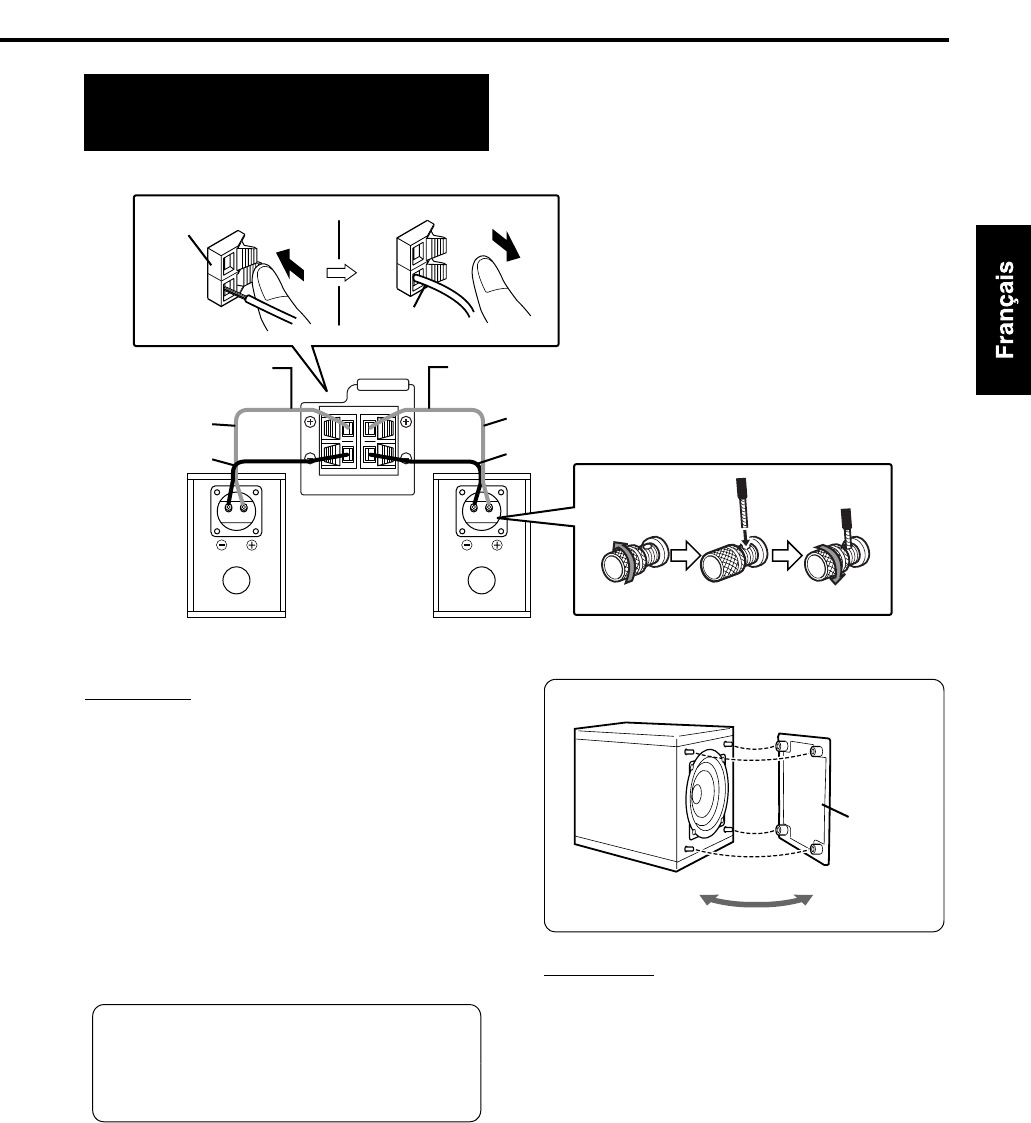 Français