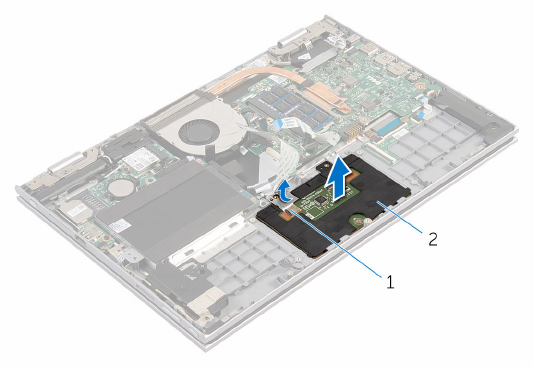 2

1