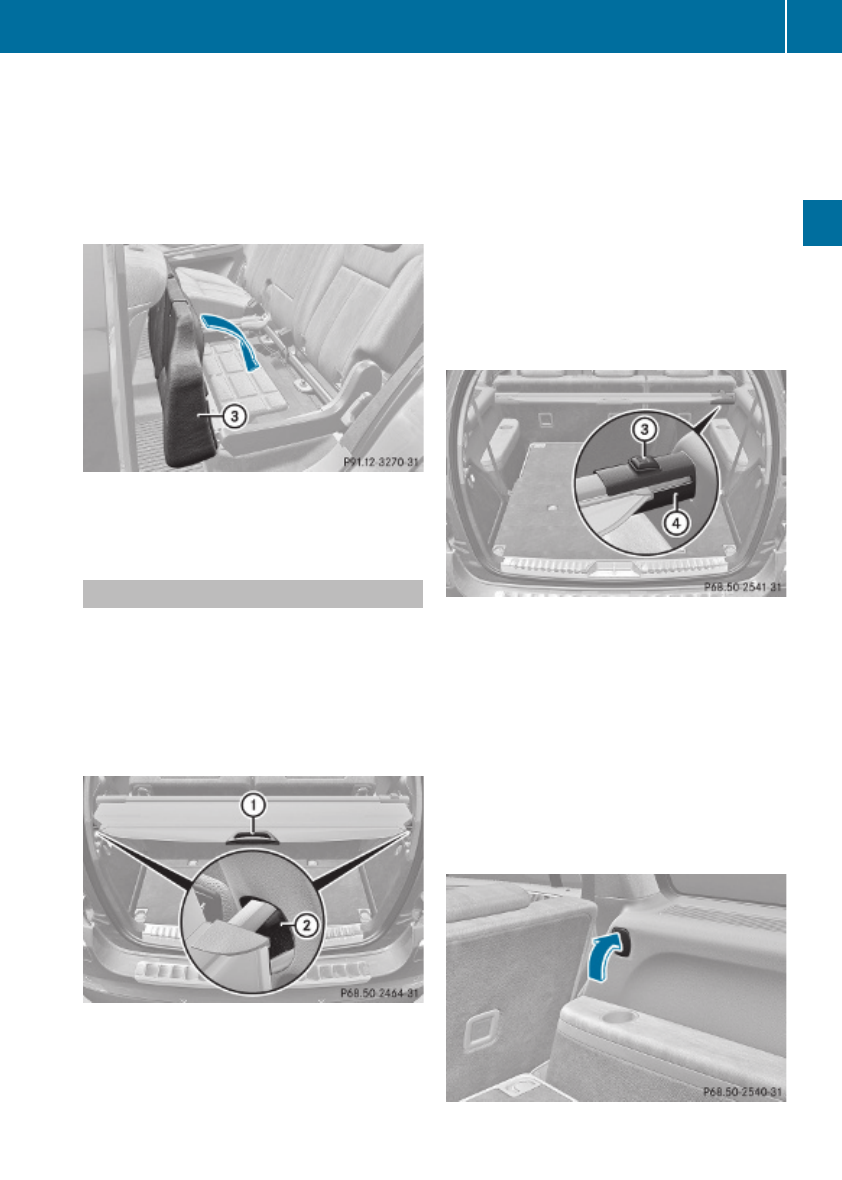 3

P91.12-3270-31

3

4

P68.50-2541-31

1

2

P68.50-2464-31

P68.50-2540-31