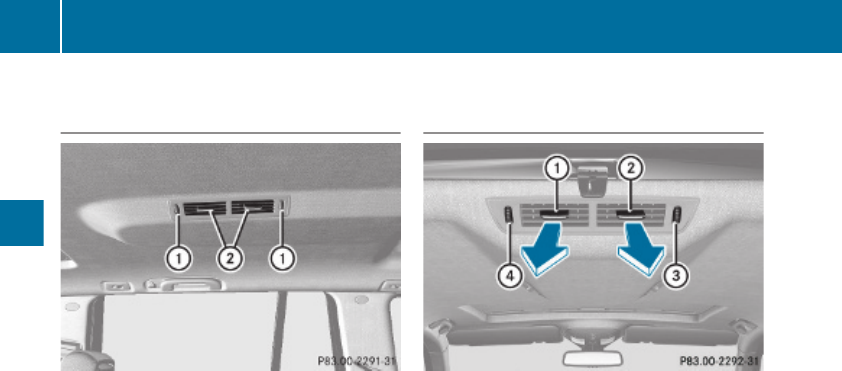 1
2
1

P83.00-2291-31

1
2
4
3

P83.00-2292-31