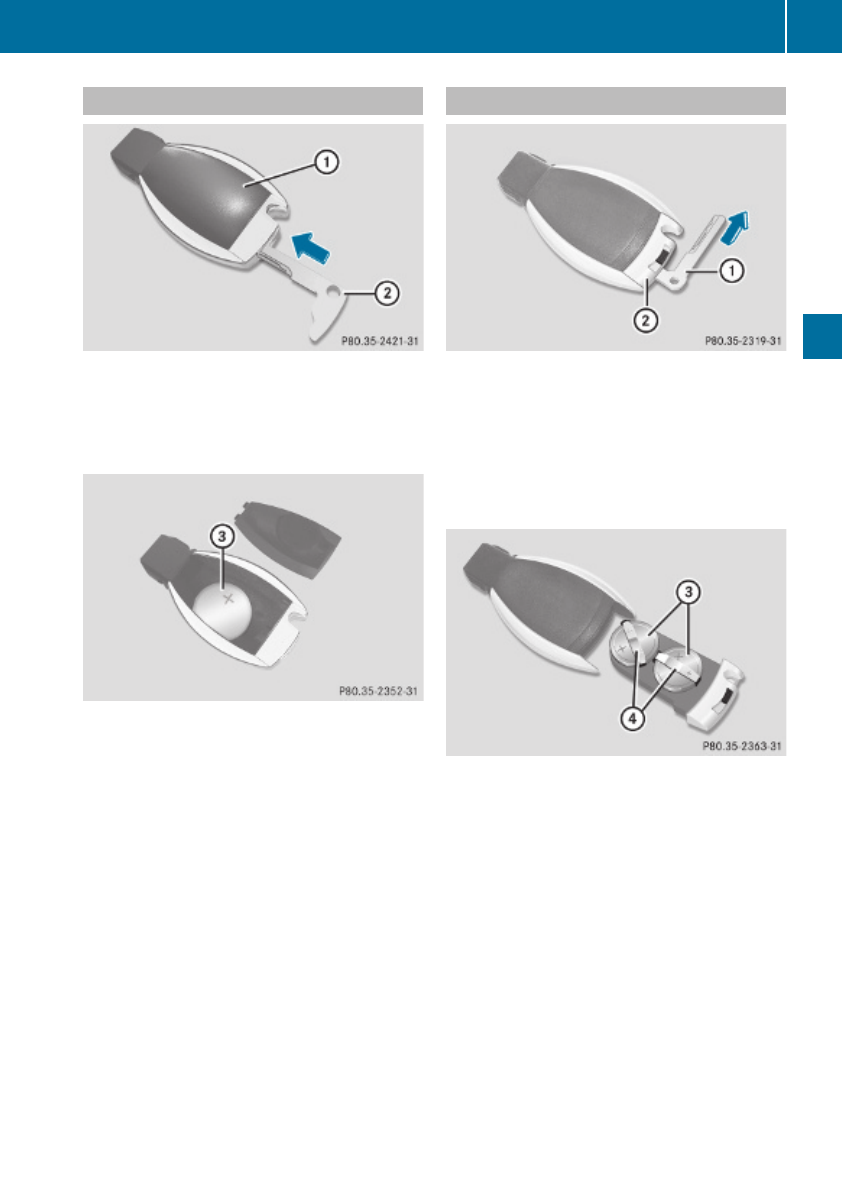 1
2
P80.35-2421-31

3
P80.35-2352-31

1
2
P80.35-2319-31

3
4
P80.35-2363-31