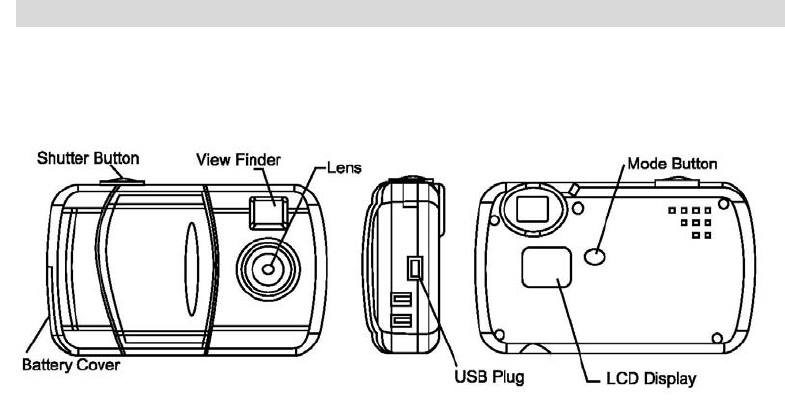 Shutter Button
View Finder
Lens
Mode Button
Battery Cover
USB Plug
LCD Display