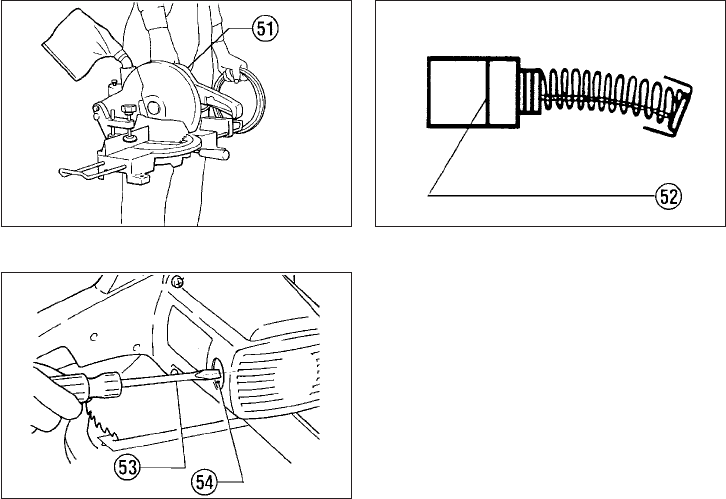 51

52

53

54