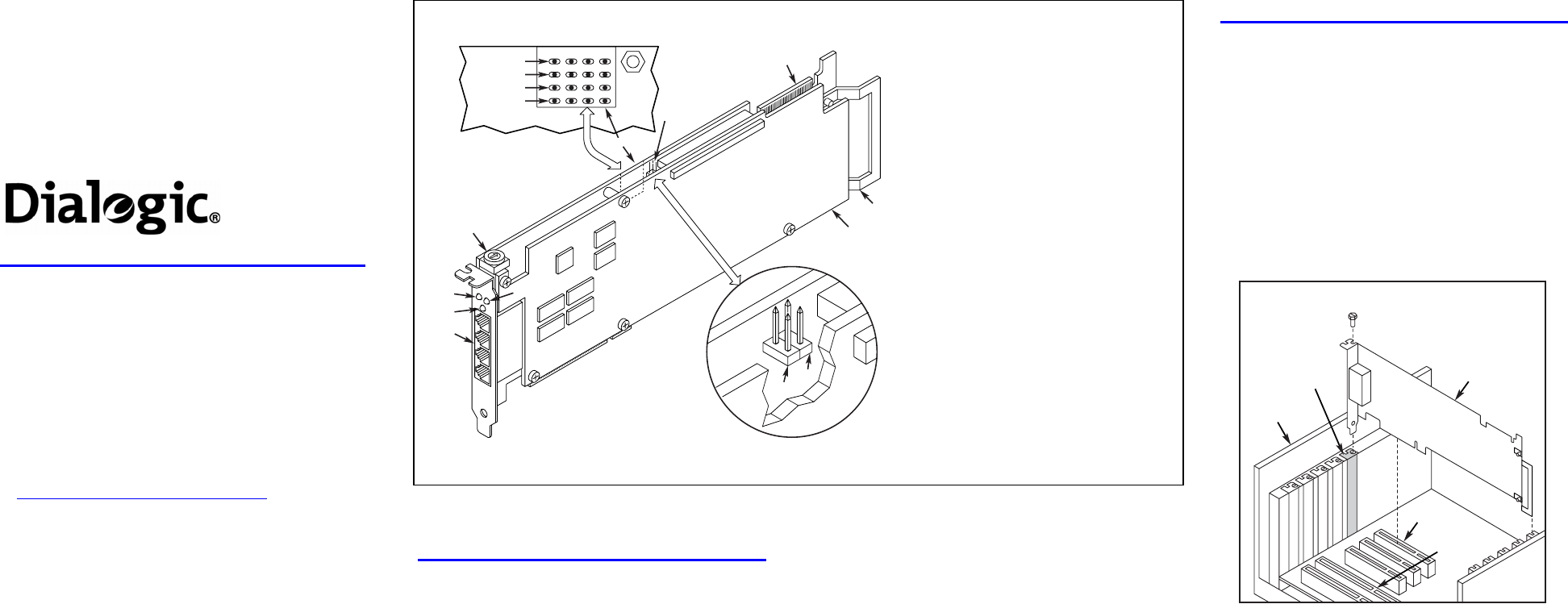 Dialogic®